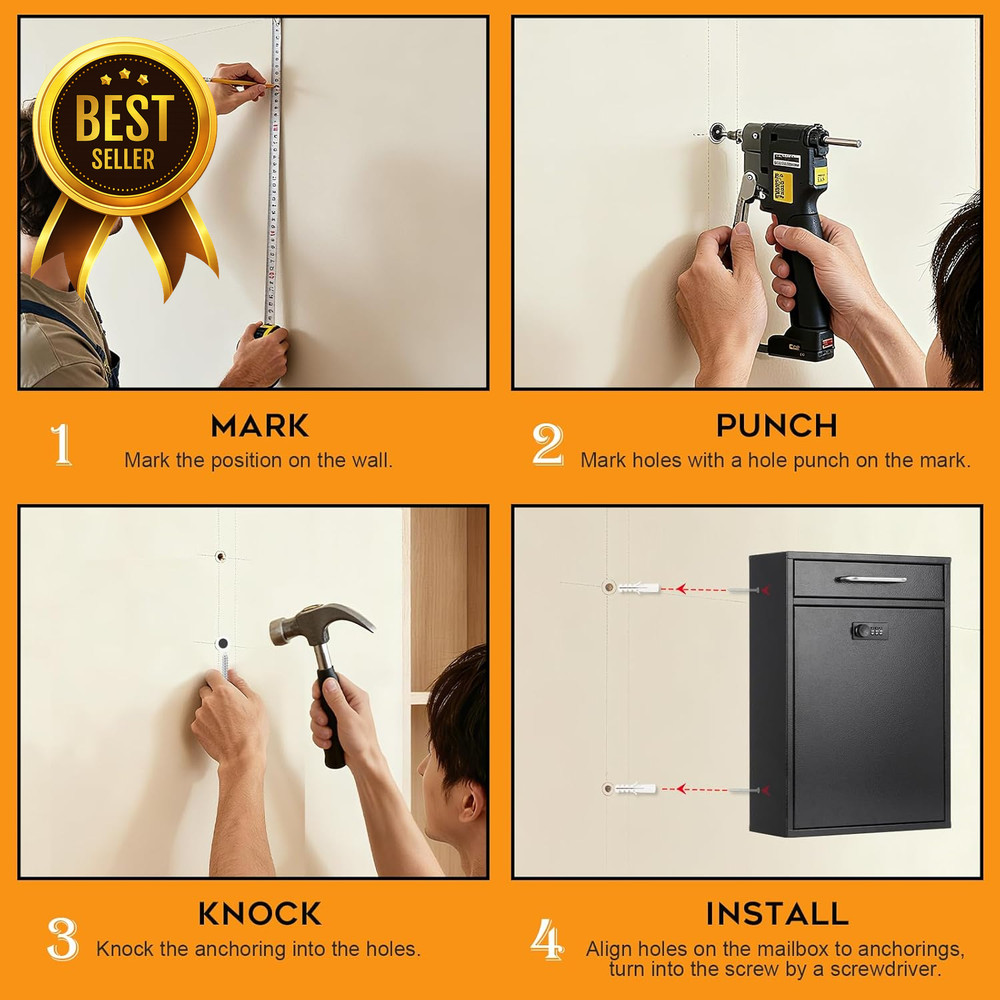 BEST SELLER

1
MARK
Mark the position on the wall.

2
PUNCH
Mark holes with a hole punch on the mark.

3
KNOCK
Knock the anchoring into the holes.

4
INSTALL
Align holes on the mailbox to anchorings, turn into the screw by a screwdriver.