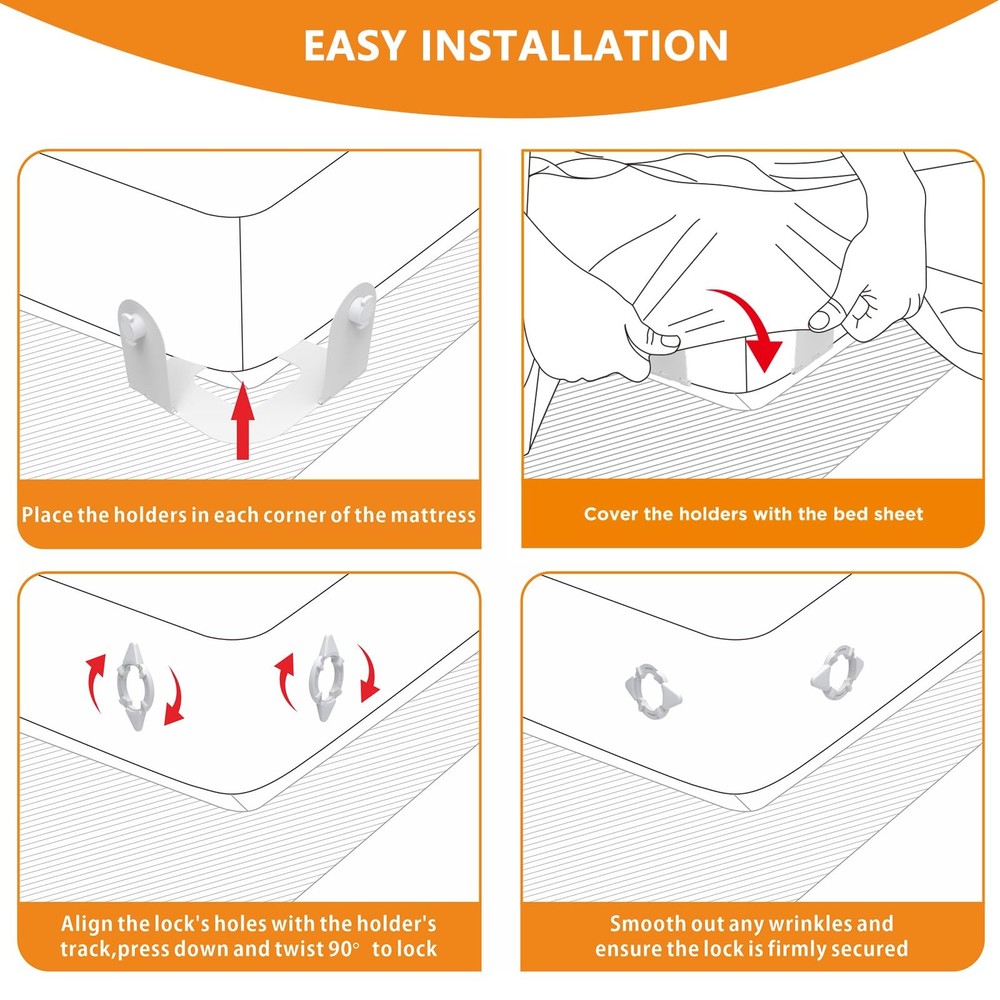 EASY INSTALLATION

Place the holders in each corner of the mattress

Cover the holders with the bed sheet

Align the lock's holes with the holder's track,press down and twist 90° to lock

Smooth out any wrinkles and ensure the lock is firmly secured