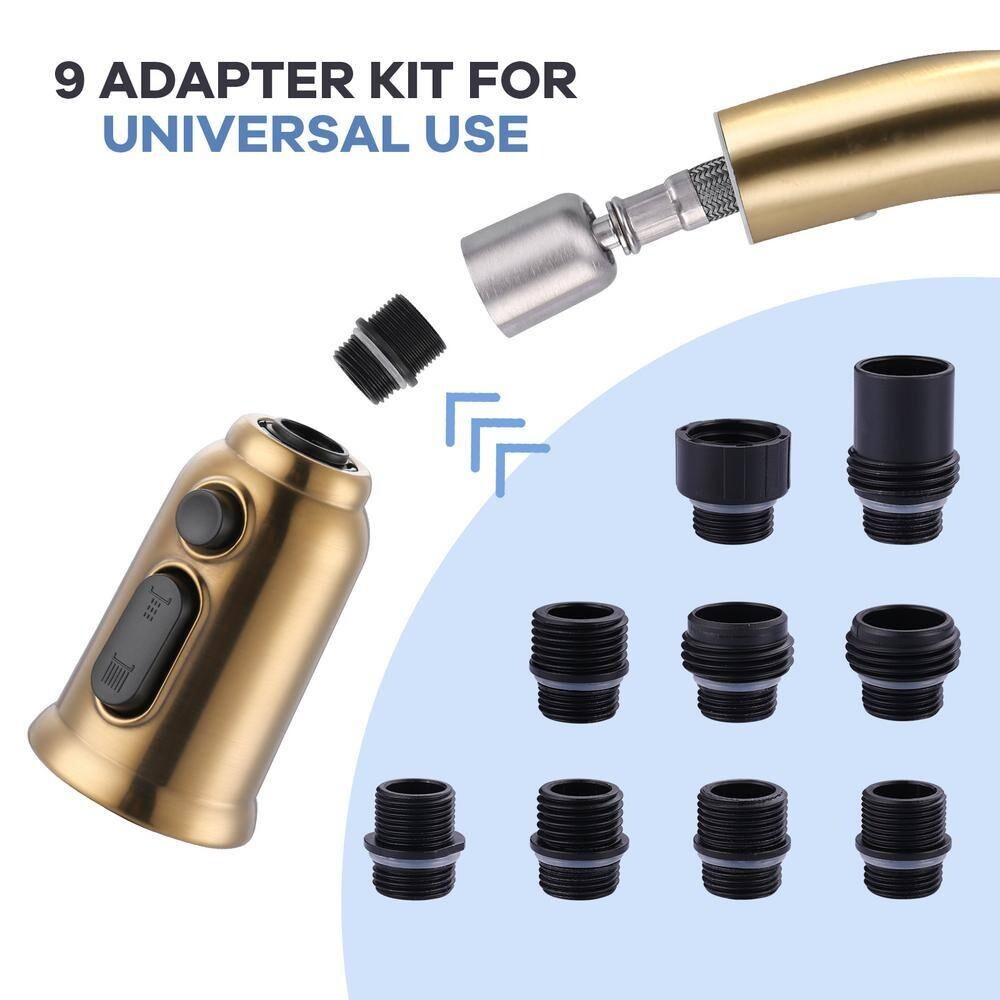 9 ADAPTER KIT FOR
UNIVERSAL USE