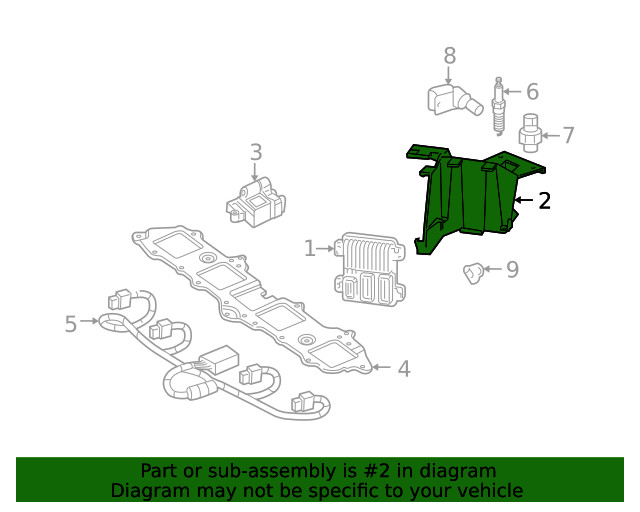 8
6
7
3
2
1
9
5
4

Part or sub-assembly is #2 in diagram
Diagram may not be specific to your vehicle