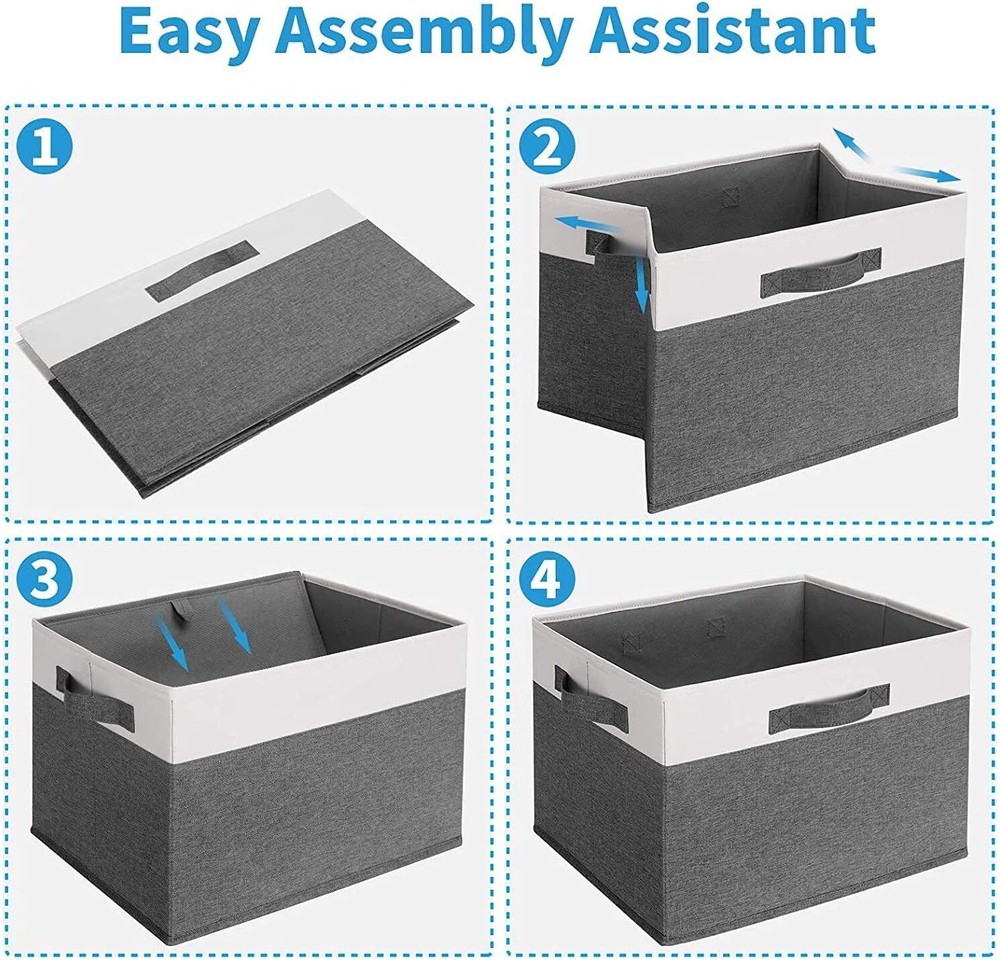 Easy Assembly Assistant

1

2

3

4