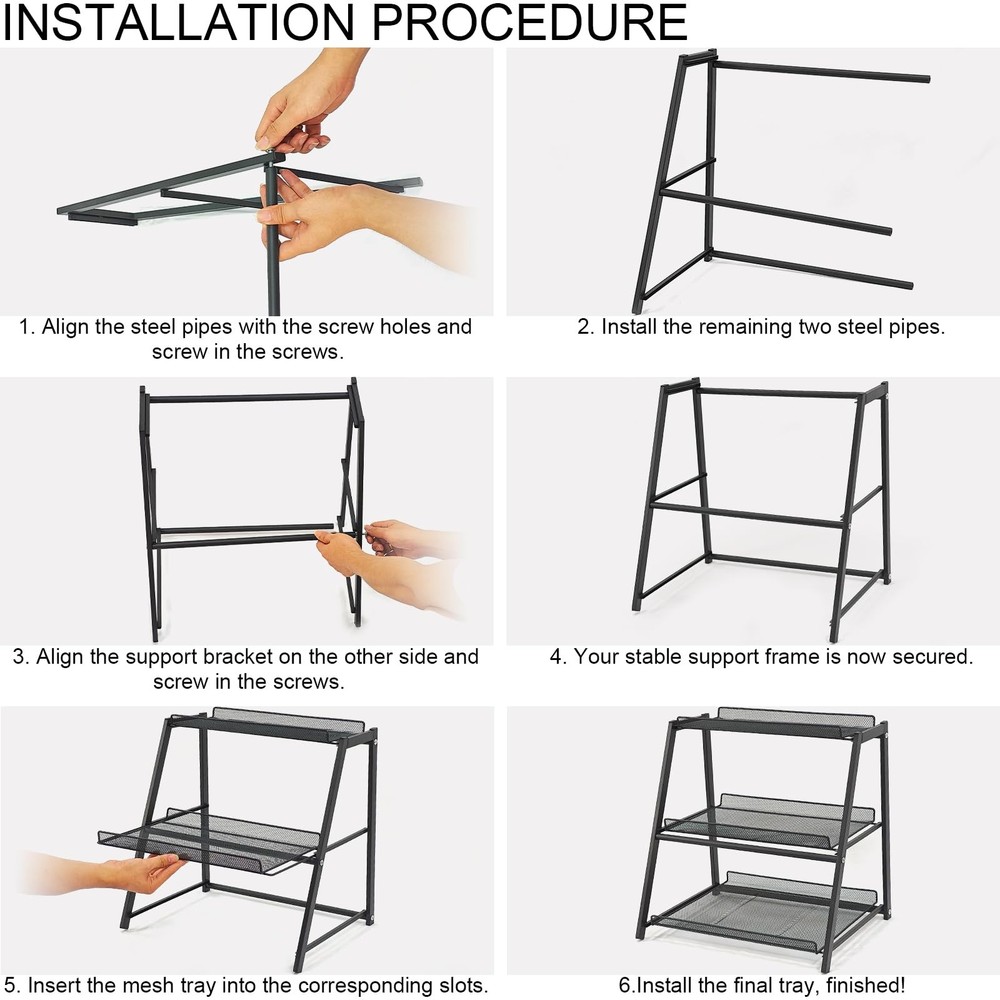 INSTALLATION PROCEDURE

1. Align the steel pipes with the screw holes and screw in the screws.

2. Install the remaining two steel pipes.

3. Align the support bracket on the other side and screw in the screws.

4. Your stable support frame is now secured.

5. Insert the mesh tray into the corresponding slots.

6.Install the final tray, finished!