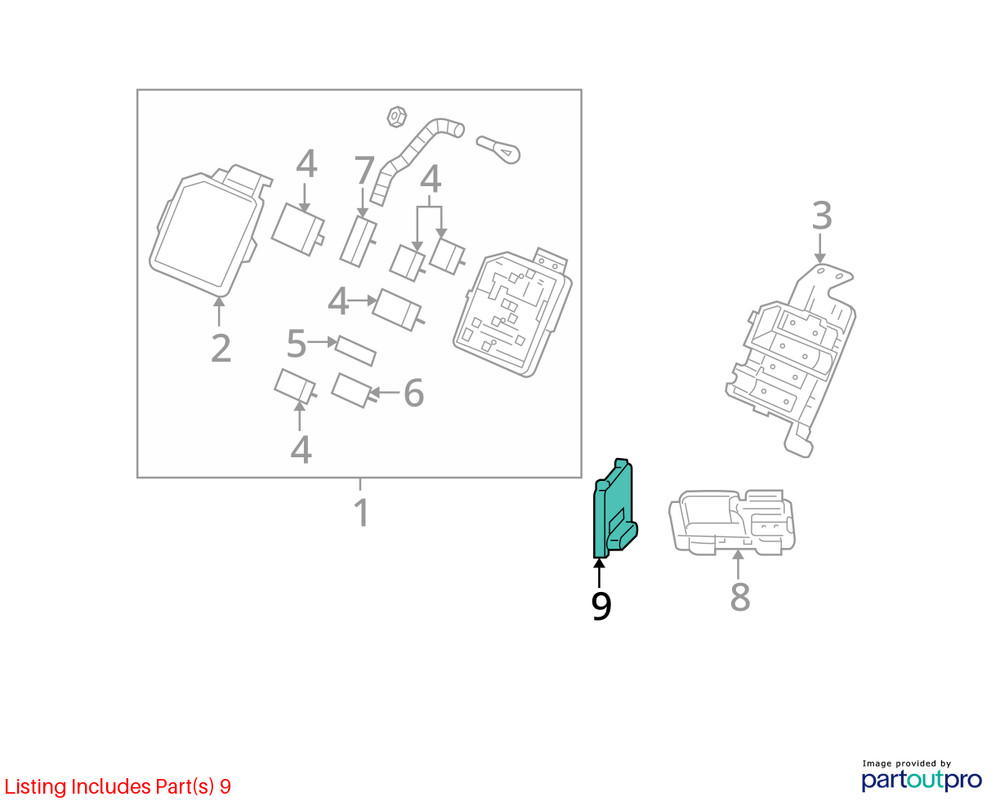 4
7
4
3
2
4
5
6
4
1
9
8

Listing Includes Part(s) 9

Image provided by
partoutpro