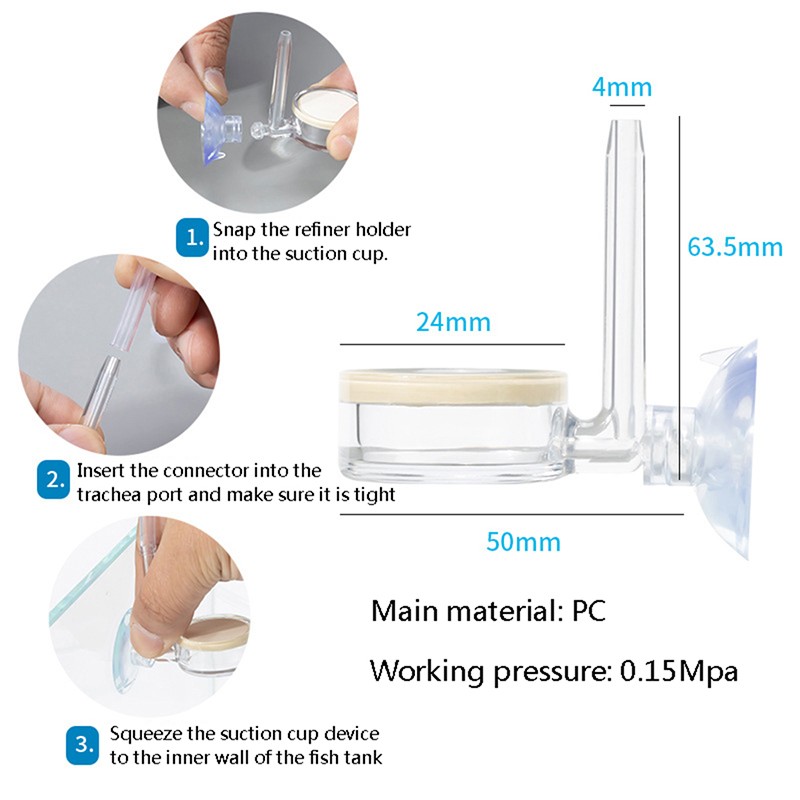 1. Snap the refiner holder into the suction cup.

2. Insert the connector into the trachea port and make sure it is tight

3. Squeeze the suction cup device to the inner wall of the fish tank

4mm

63.5mm

24mm

50mm

Main material: PC

Working pressure: 0.15Mpa