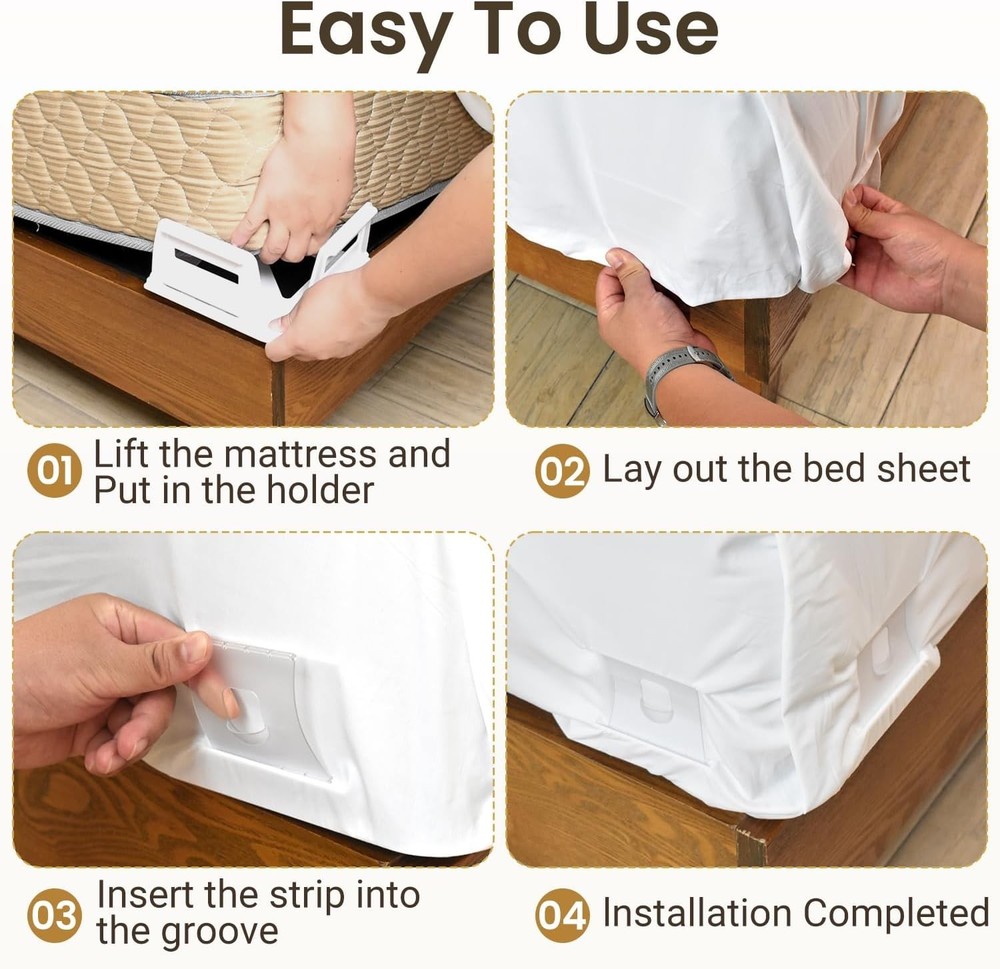 Easy To Use

01 Lift the mattress and Put in the holder

02 Lay out the bed sheet

03 Insert the strip into the groove

04 Installation Completed