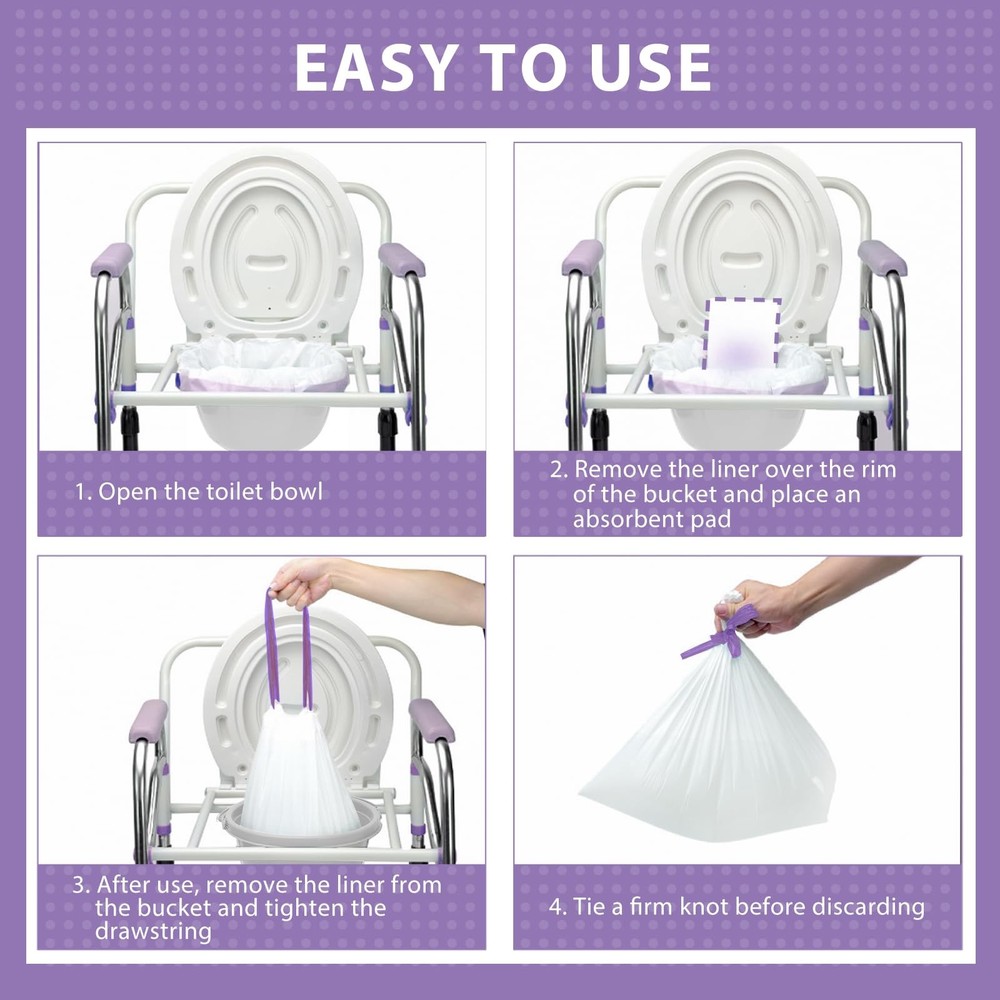 EASY TO USE

1. Open the toilet bowl

2. Remove the liner over the rim of the bucket and place an absorbent pad

3. After use, remove the liner from the bucket and tighten the drawstring

4. Tie a firm knot before discarding