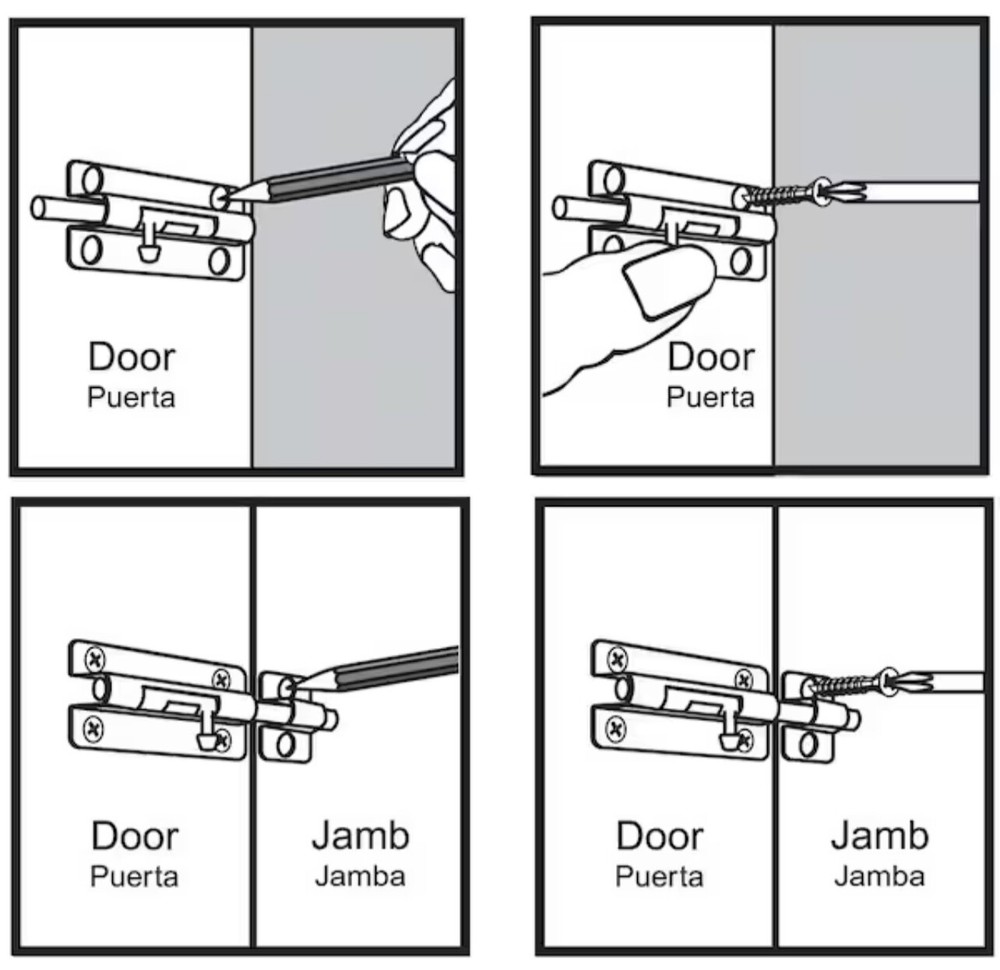 Door
Puerta

Door
Puerta

Door
Puerta

Jamb
Jamba

Door
Puerta

Jamb
Jamba