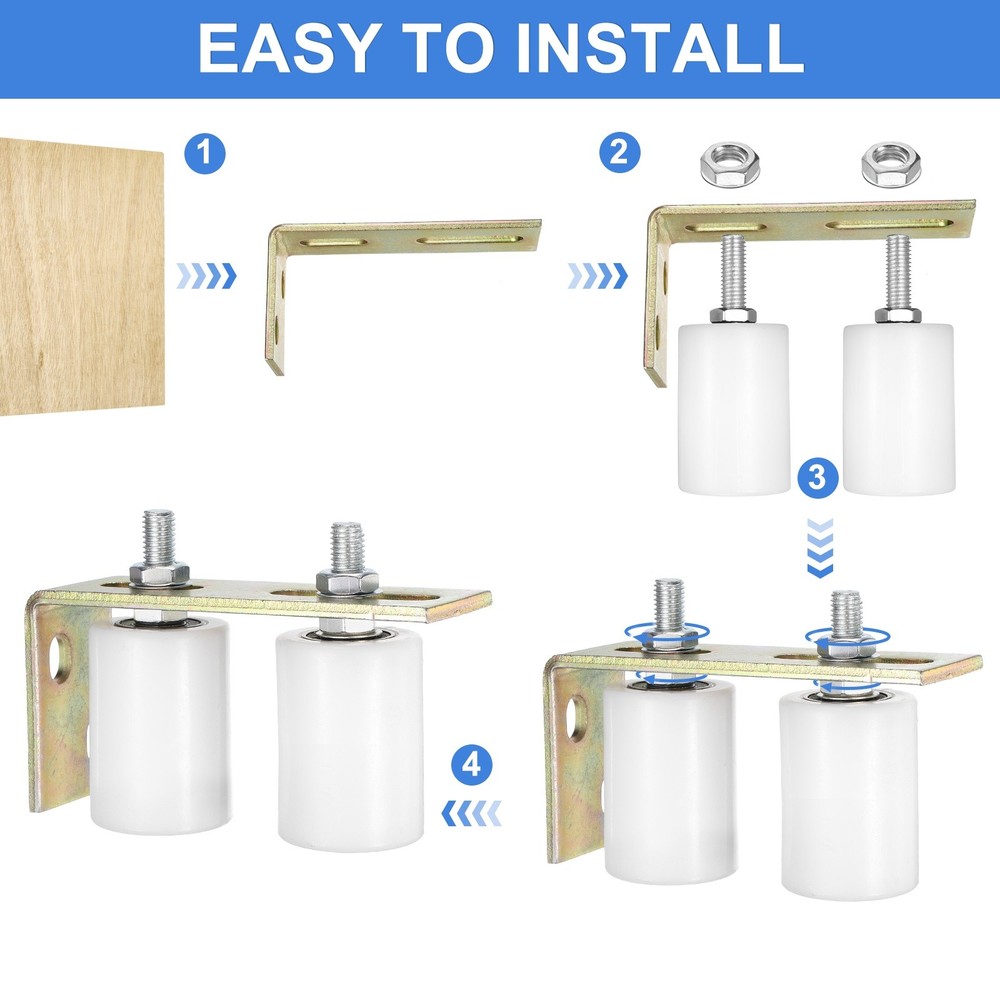 EASY TO INSTALL

1

2

3

4