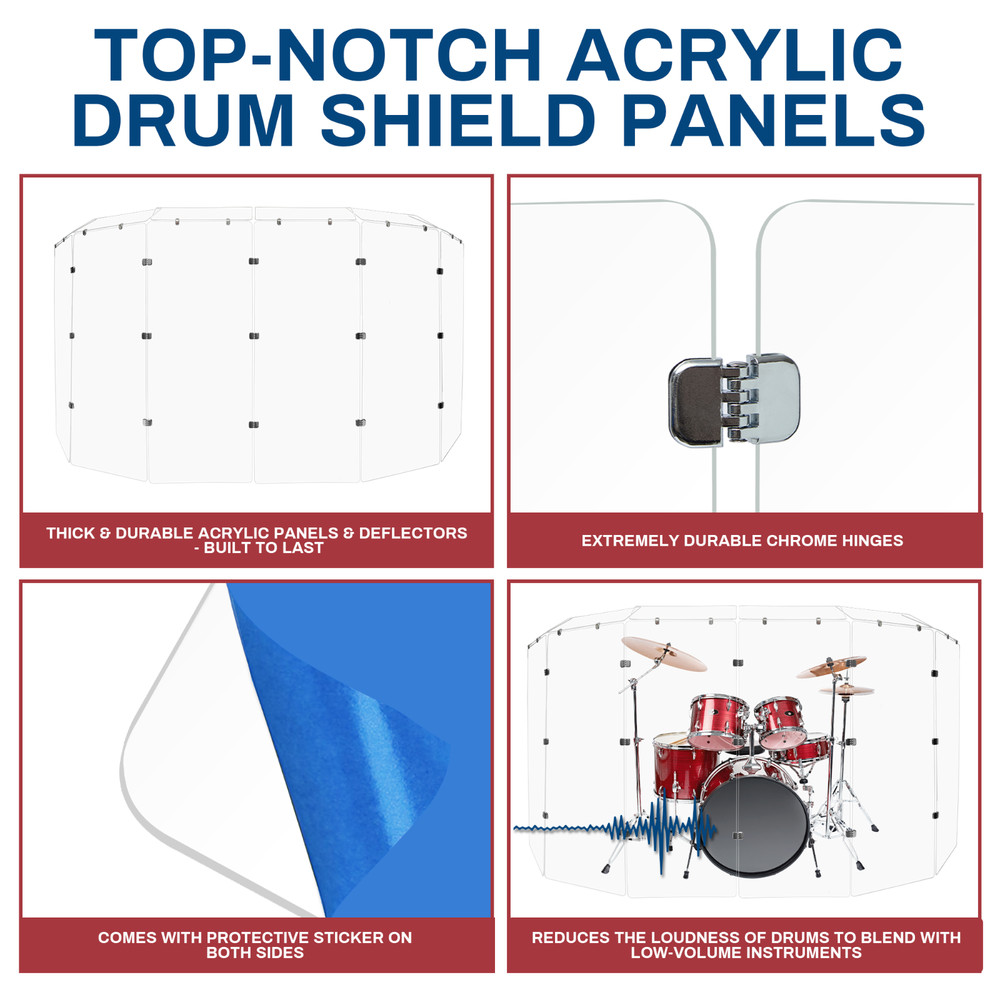 TOP-NOTCH ACRYLIC DRUM SHIELD PANELS

THICK & DURABLE ACRYLIC PANELS & DEFLECTORS - BUILT TO LAST

EXTREMELY DURABLE CHROME HINGES

COMES WITH PROTECTIVE STICKER ON BOTH SIDES

REDUCES THE LOUDNESS OF DRUMS TO BLEND WITH LOW-VOLUME INSTRUMENTS