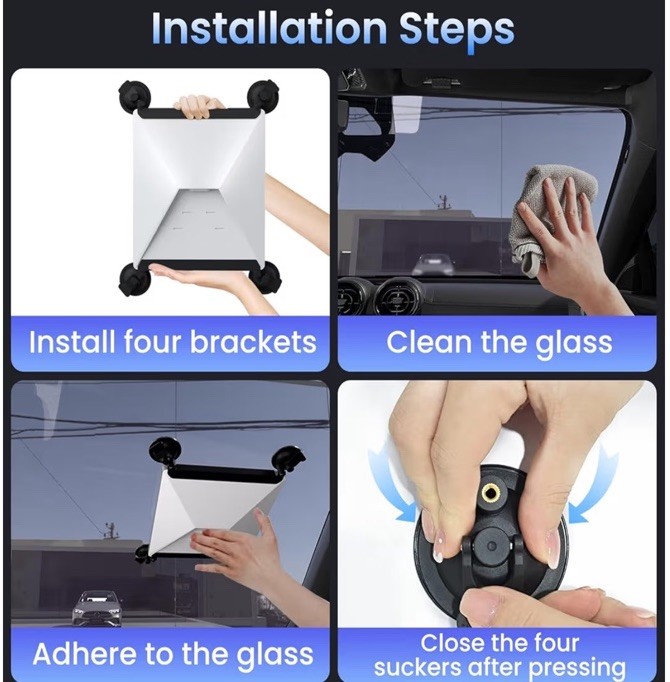 Installation Steps

Install four brackets

Clean the glass

Adhere to the glass

Close the four suckers after pressing