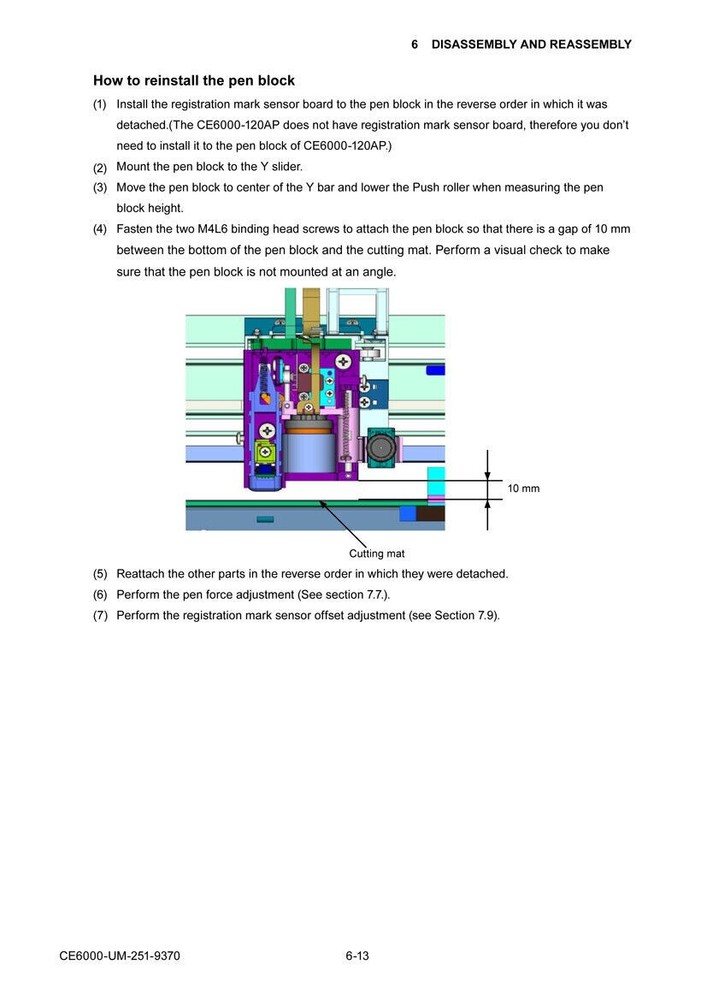 6 DISASSEMBLY AND REASSEMBLY

How to reinstall the pen block

(1) Install the registration mark sensor board to the pen block in the reverse order in which it was detached.(The CE6000-120AP does not have registration mark sensor board, therefore you don't need to install it to the pen block of CE6000-120AP.)

(2) Mount the pen block to the Y slider.

(3) Move the pen block to center of the Y bar and lower the Push roller when measuring the pen block height.

(4) Fasten the two M4L6 binding head screws to attach the pen block so that there is a gap of 10 mm between the bottom of the pen block and the cutting mat. Perform a visual check to make sure that the pen block is not mounted at an angle.

10 mm

Cutting mat

(5) Reattach the other parts in the reverse order in which they were detached.

(6) Perform the pen force adjustment (See section 7.7.).

(7) Perform the registration mark sensor offset adjustment (see Section 7.9).

CE6000-UM-251-9370 6-13