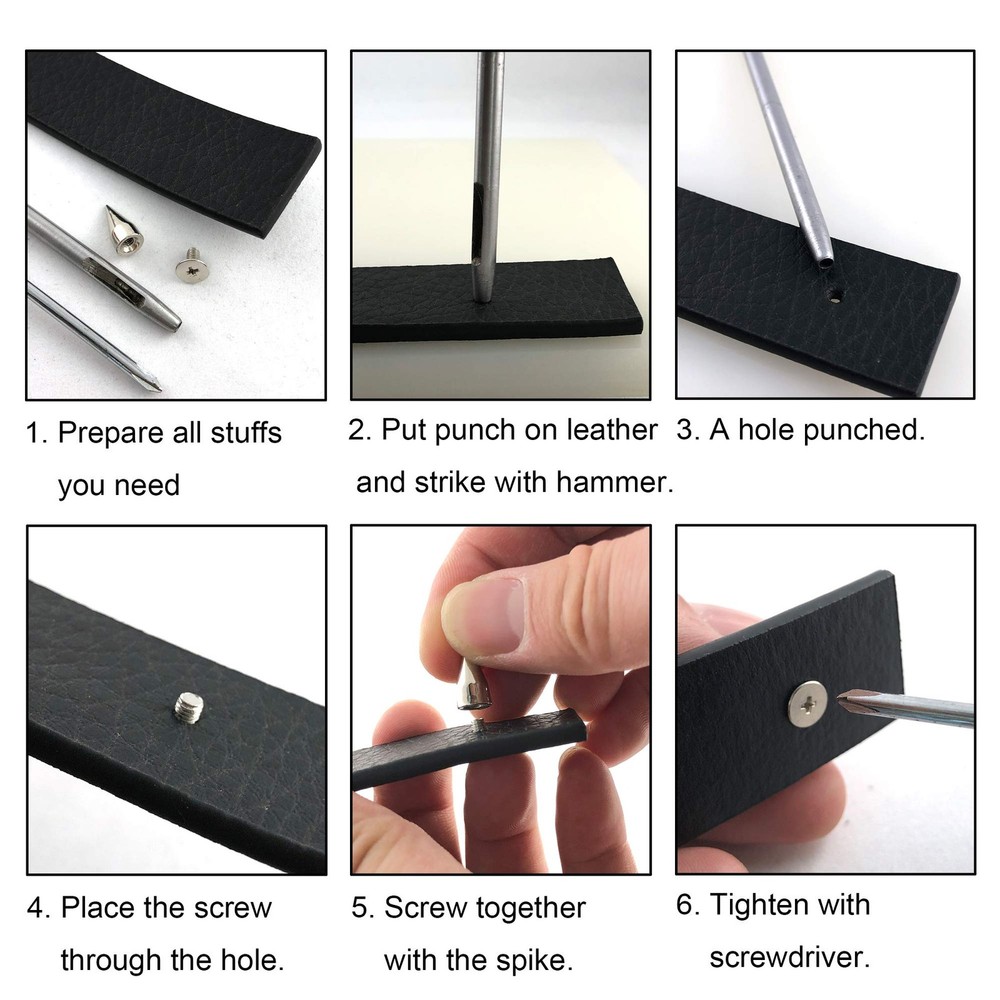 1. Prepare all stuffs you need

2. Put punch on leather and strike with hammer.

3. A hole punched.

4. Place the screw through the hole.

5. Screw together with the spike.

6. Tighten with screwdriver.