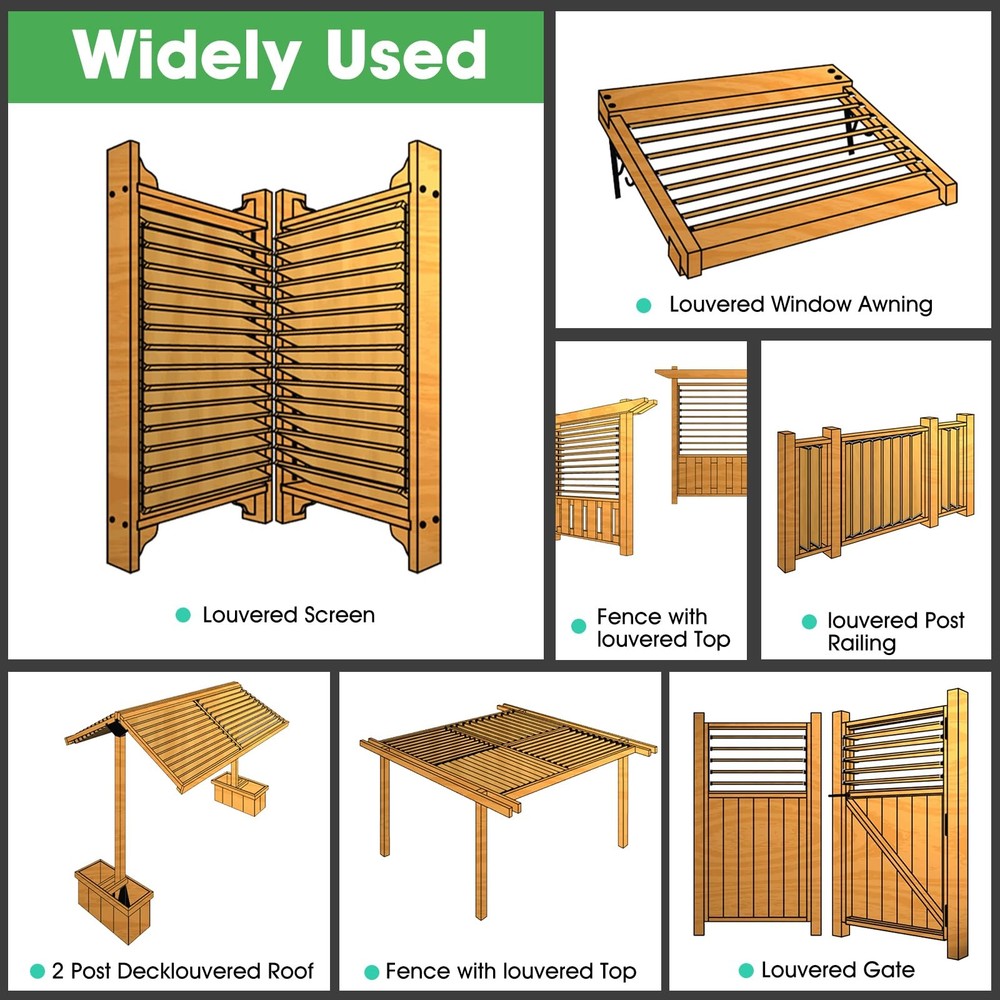 Widely Used

Louvered Screen

Louvered Window Awning

Fence with louvered Top

louvered Post Railing

2 Post Decklouvered Roof

Fence with louvered Top

Louvered Gate