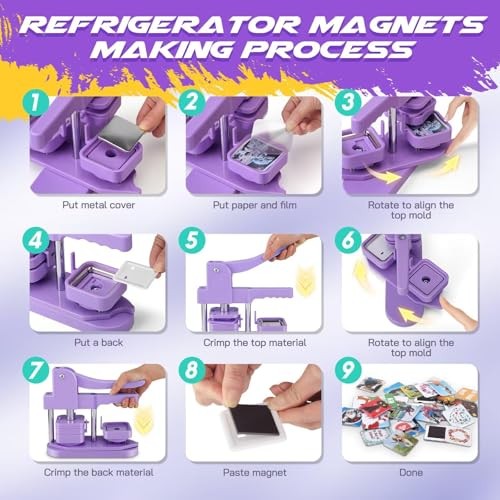 REFRIGERATOR MAGNETS MAKING PROCESS

1
Put metal cover

2
Put paper and film

3
Rotate to align the top mold

4
Put a back

5
Crimp the top material

6
Rotate to align the top mold

7
Crimp the back material

8
Paste magnet

9
Done