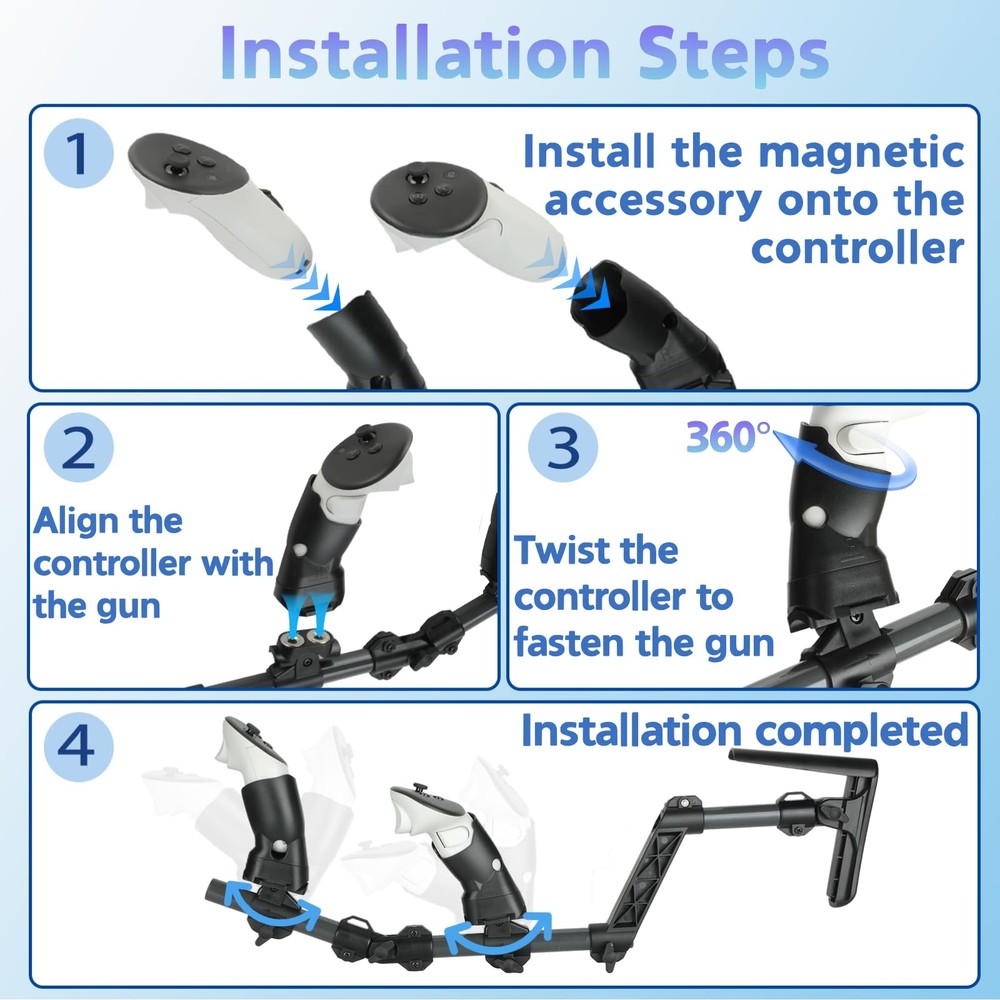 Installation Steps

1

Install the magnetic accessory onto the controller

2

Align the controller with the gun

3

360°

Twist the controller to fasten the gun

4

Installation completed