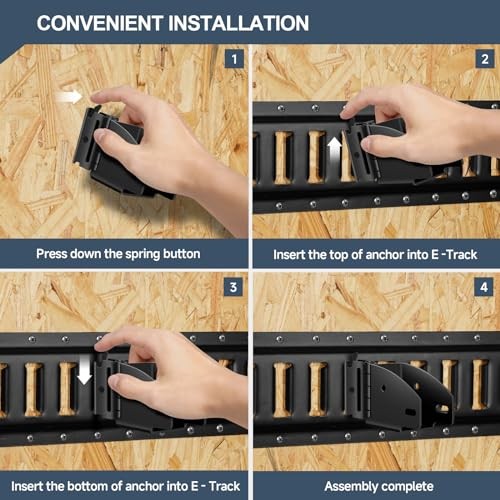 CONVENIENT INSTALLATION

1

Press down the spring button

2

Insert the top of anchor into E -Track

3

Insert the bottom of anchor into E - Track

4

Assembly complete