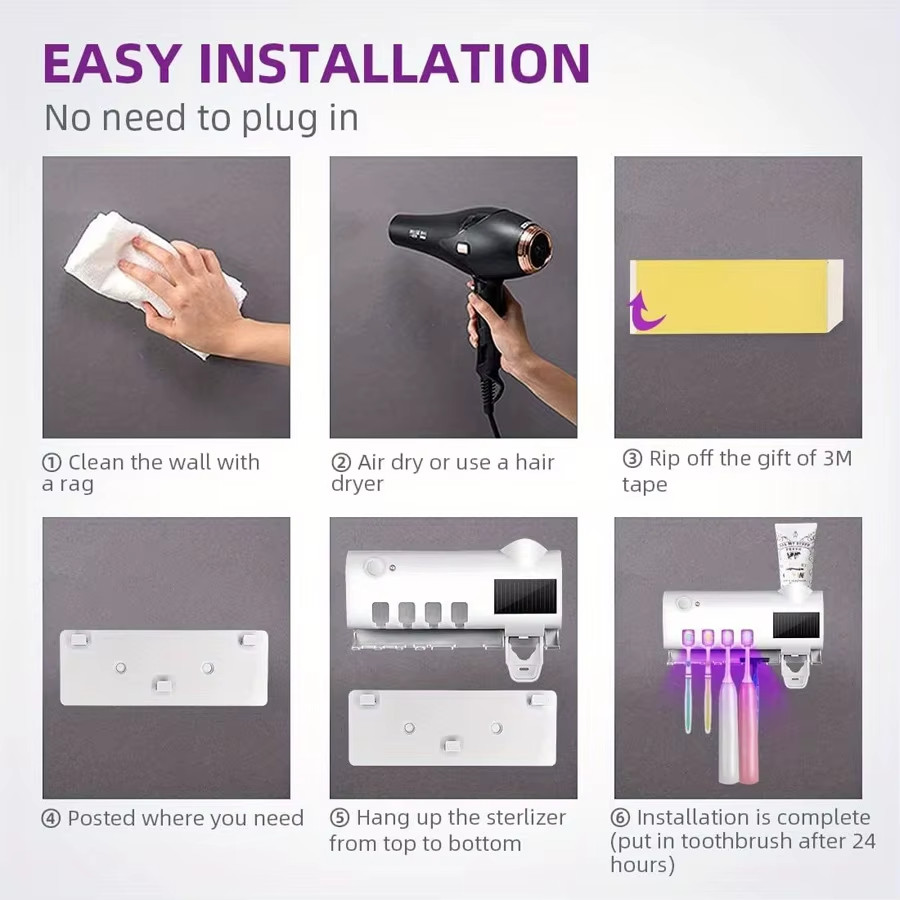 EASY INSTALLATION
No need to plug in

① Clean the wall with a rag

② Air dry or use a hair dryer

③ Rip off the gift of 3M tape

④ Posted where you need

⑤ Hang up the sterlizer from top to bottom

⑥ Installation is complete (put in toothbrush after 24 hours)