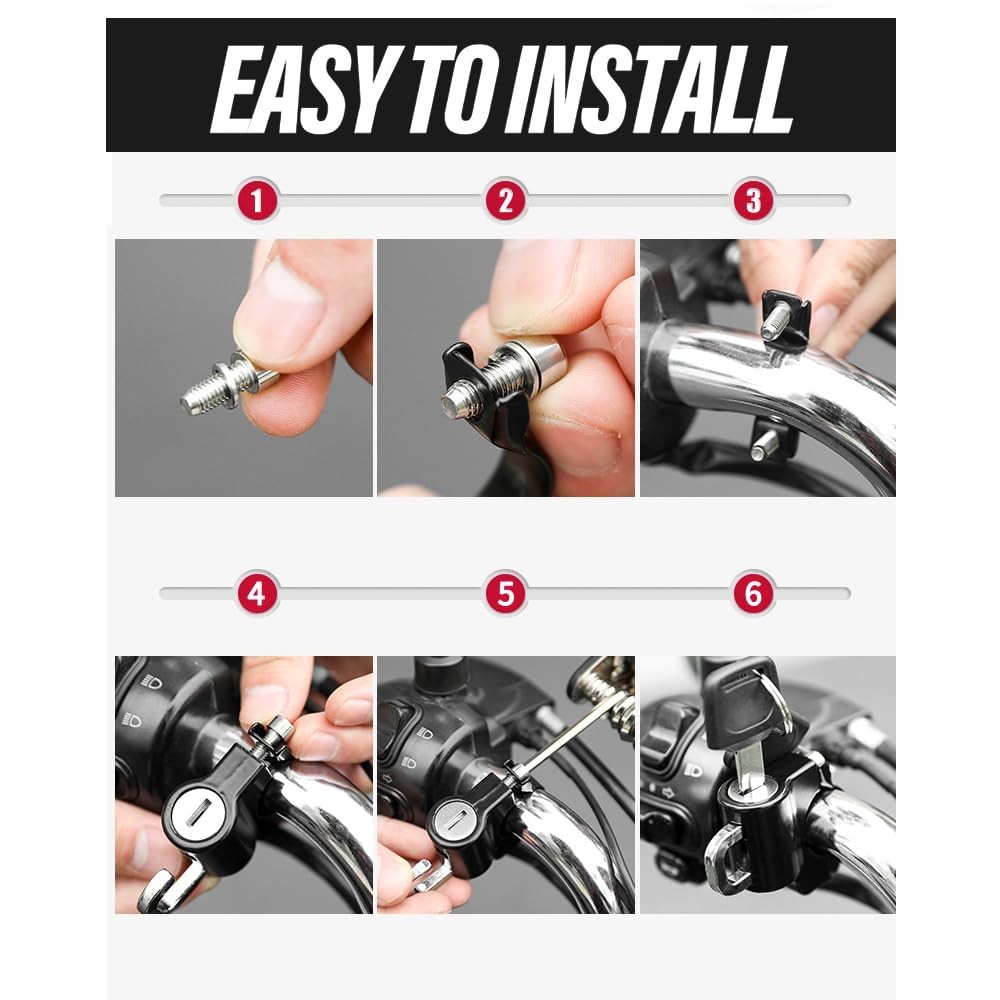 EASY TO INSTALL

1
2
3

4
5
6