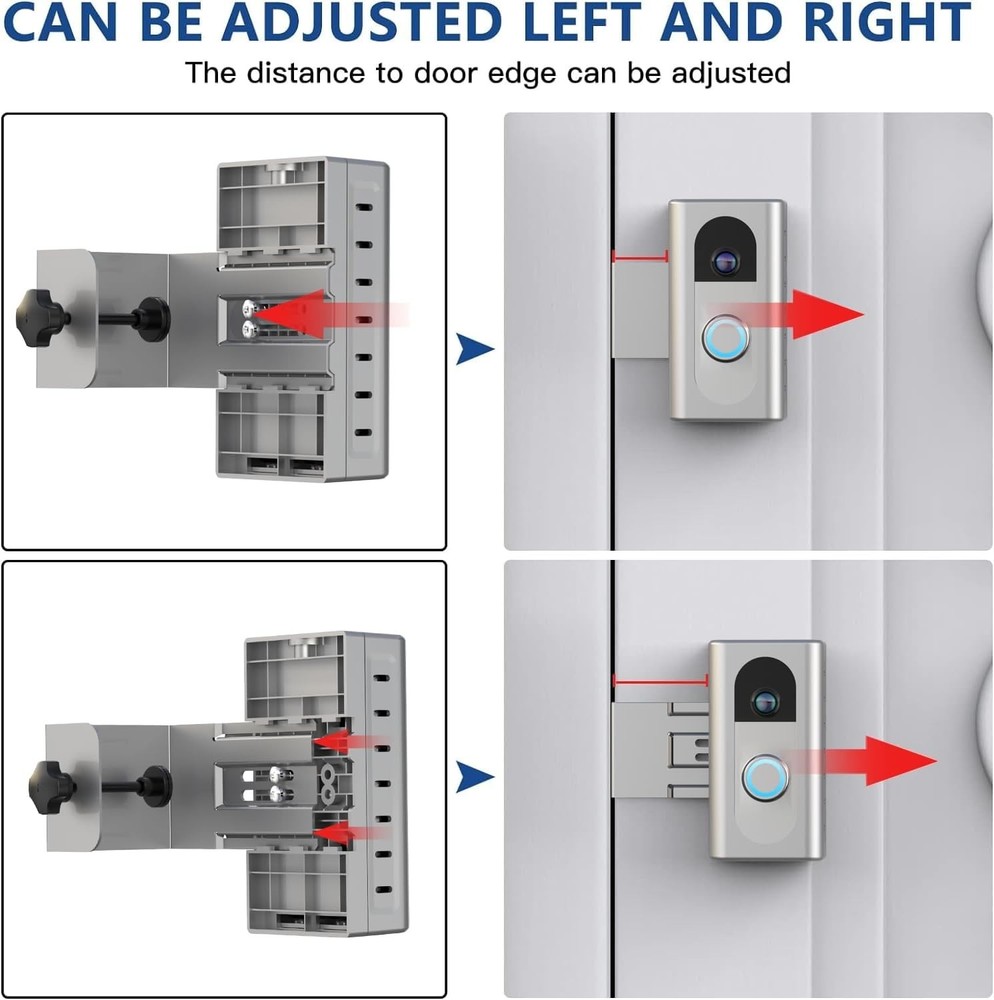 CAN BE ADJUSTED LEFT AND RIGHT

The distance to door edge can be adjusted