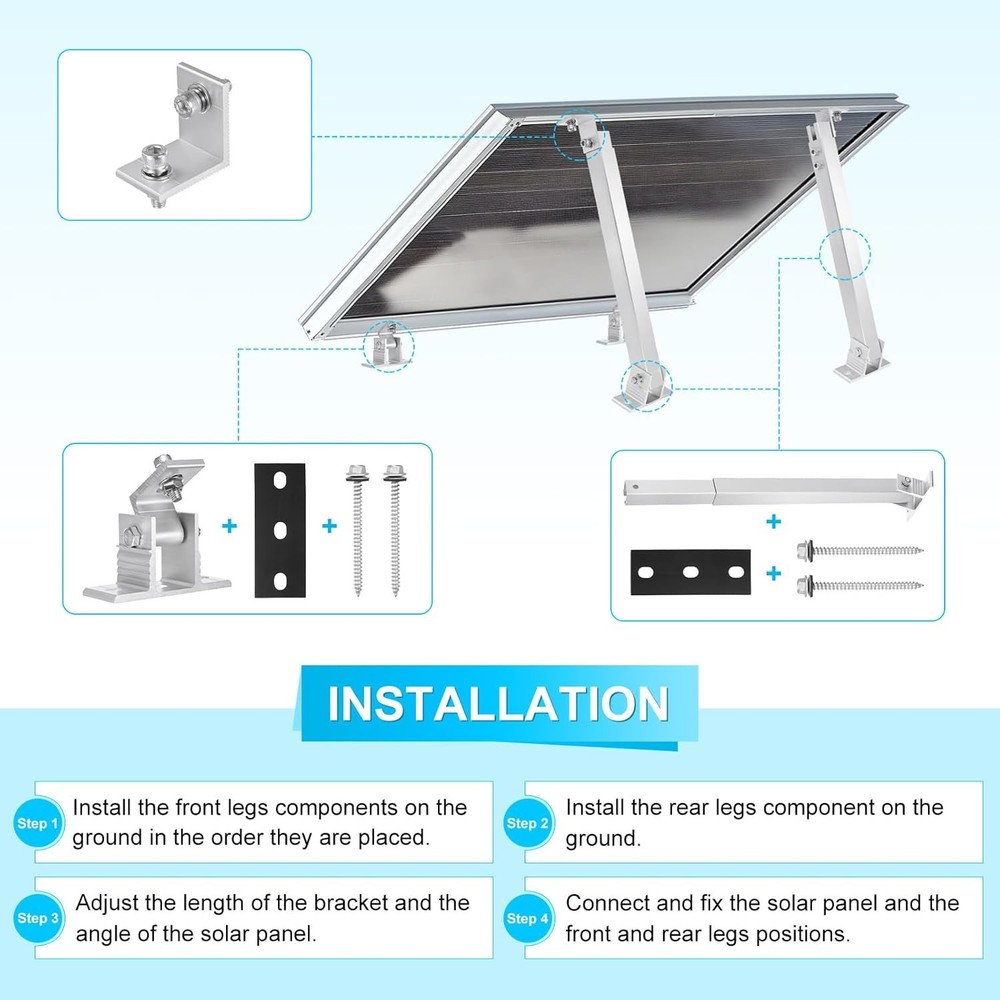 +

+

+

+

INSTALLATION

Step 1 Install the front legs components on the ground in the order they are placed.

Step 2 Install the rear legs component on the ground.

Step 3 Adjust the length of the bracket and the angle of the solar panel.

Step 4 Connect and fix the solar panel and the front and rear legs positions.