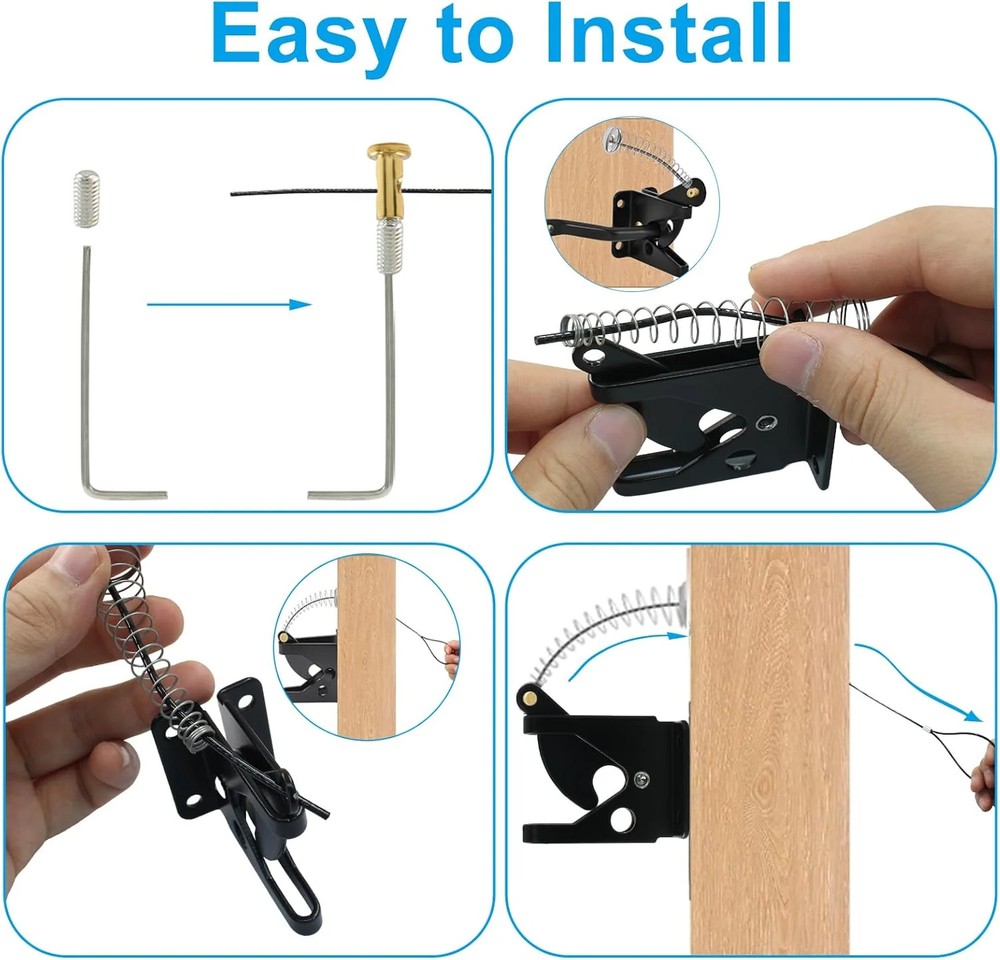 Easy to Install