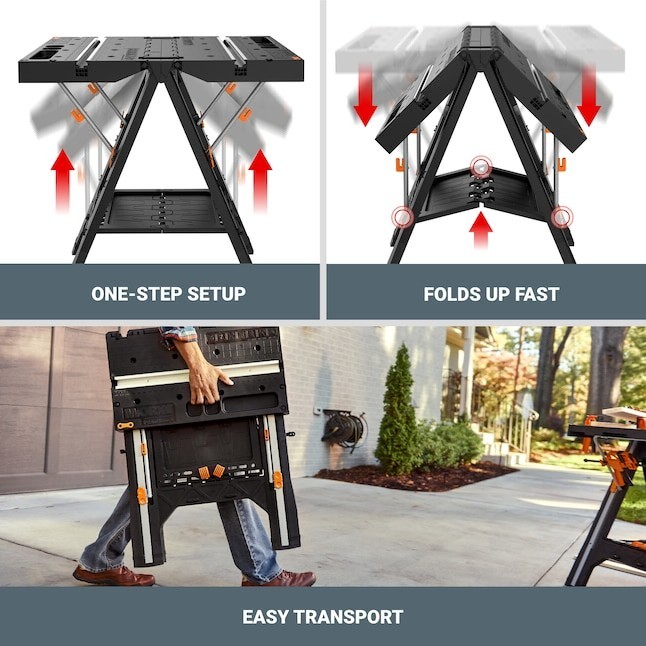 ONE-STEP SETUP

FOLDS UP FAST

EASY TRANSPORT