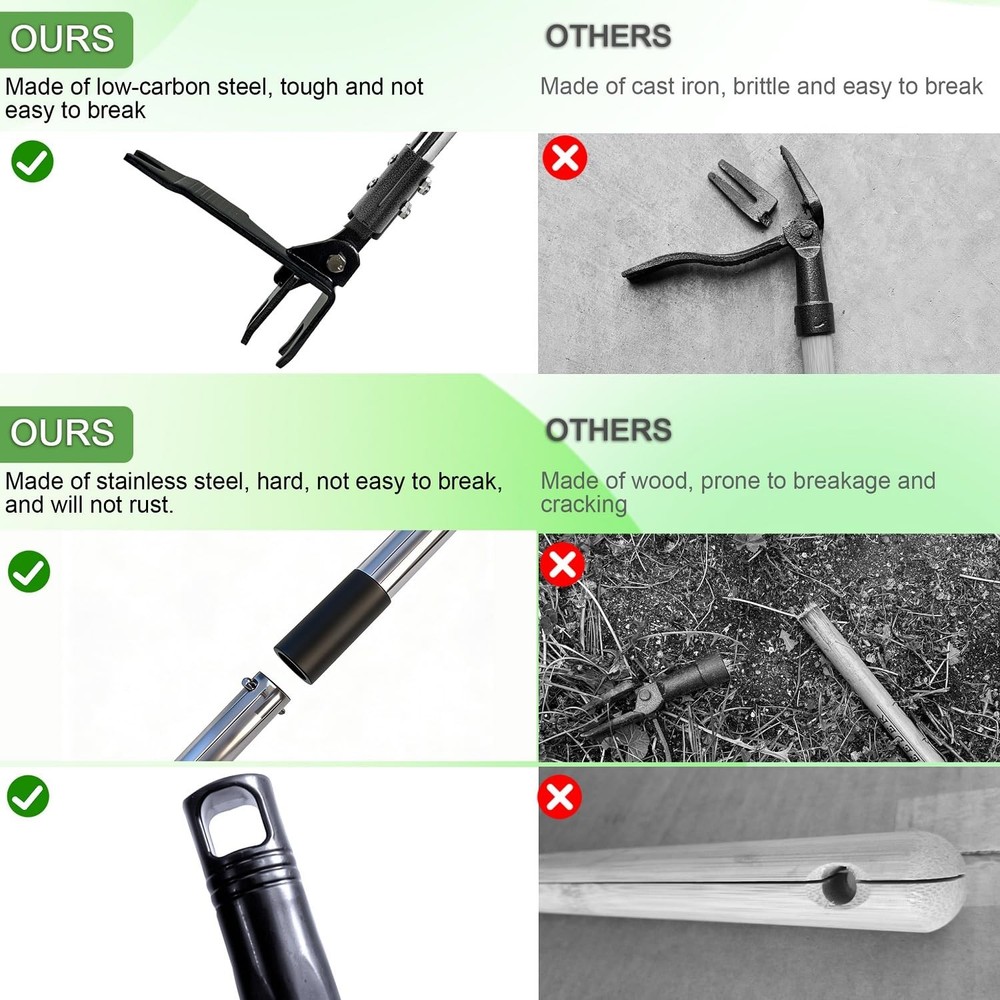 OURS

Made of low-carbon steel, tough and not easy to break

OTHERS

Made of cast iron, brittle and easy to break

OURS

Made of stainless steel, hard, not easy to break, and will not rust.

OTHERS

Made of wood, prone to breakage and cracking