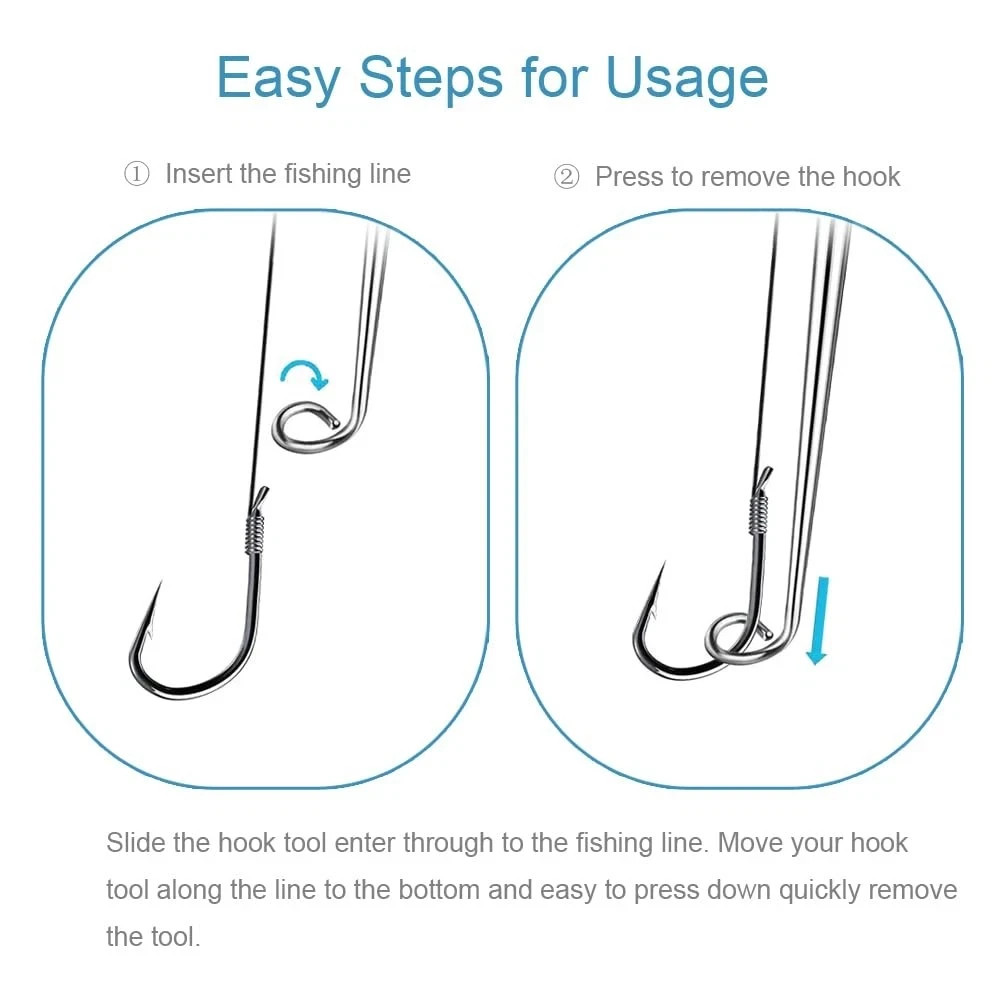 Easy Steps for Usage

① Insert the fishing line

② Press to remove the hook

Slide the hook tool enter through to the fishing line. Move your hook tool along the line to the bottom and easy to press down quickly remove the tool.