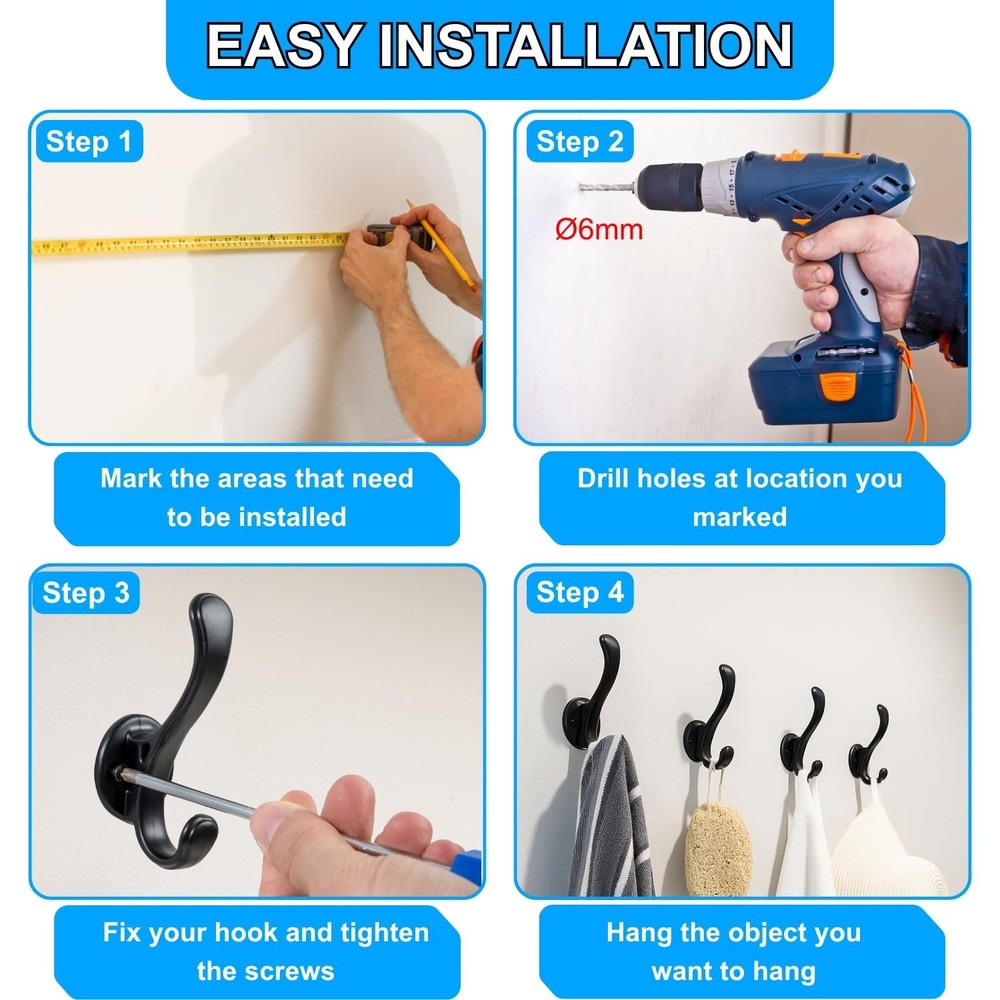 EASY INSTALLATION

Step 1

Mark the areas that need to be installed

Step 2

Ø6mm

Drill holes at location you marked

Step 3

Fix your hook and tighten the screws

Step 4

Hang the object you want to hang