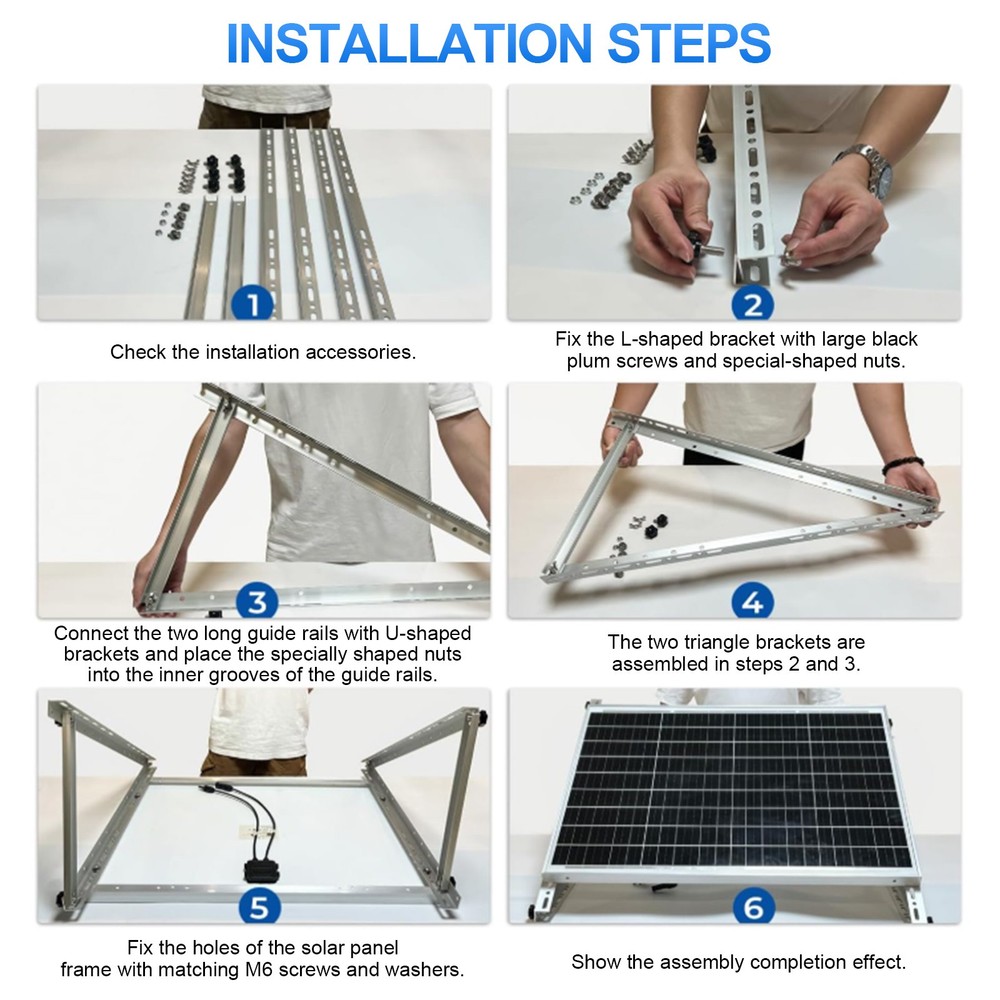 INSTALLATION STEPS

1

Check the installation accessories.

2

Fix the L-shaped bracket with large black plum screws and special-shaped nuts.

3

Connect the two long guide rails with U-shaped brackets and place the specially shaped nuts into the inner grooves of the guide rails.

4

The two triangle brackets are assembled in steps 2 and 3.

5

Fix the holes of the solar panel frame with matching M6 screws and washers.

6

Show the assembly completion effect.