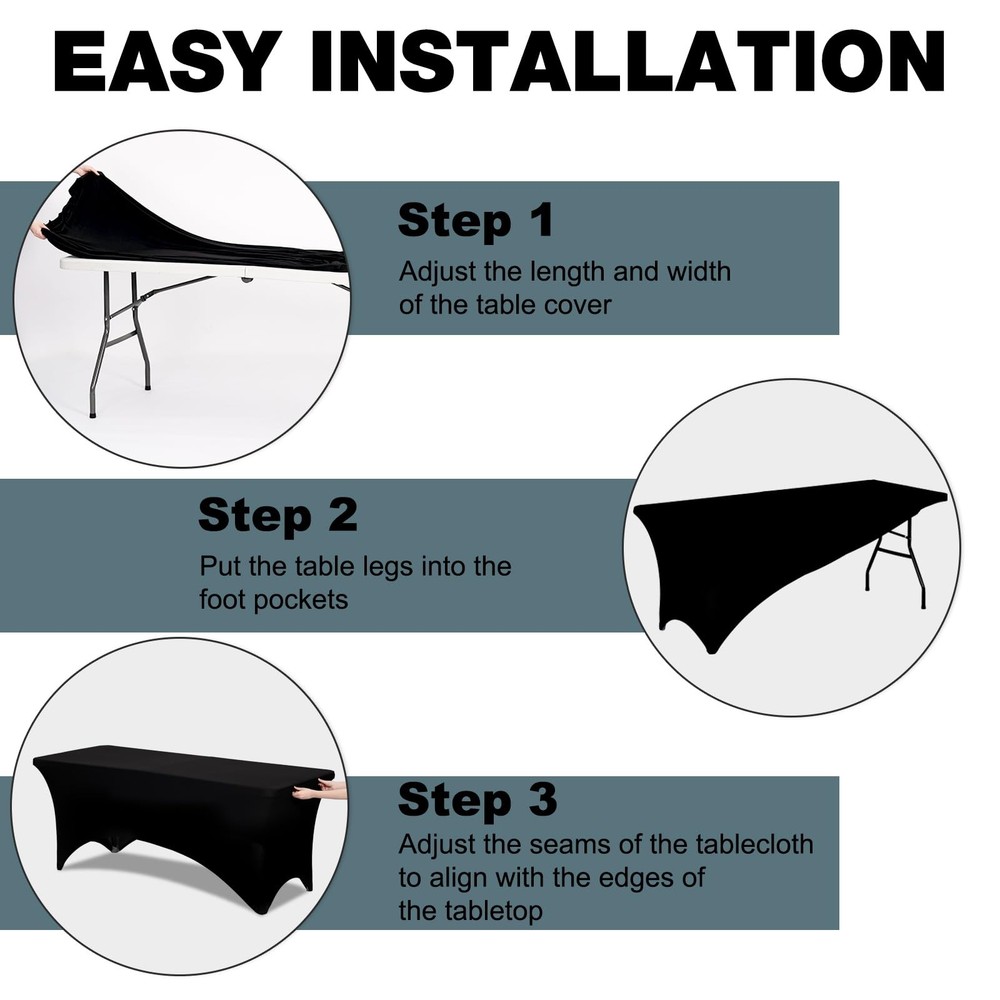 EASY INSTALLATION

Step 1
Adjust the length and width of the table cover

Step 2
Put the table legs into the foot pockets

Step 3
Adjust the seams of the tablecloth to align with the edges of the tabletop