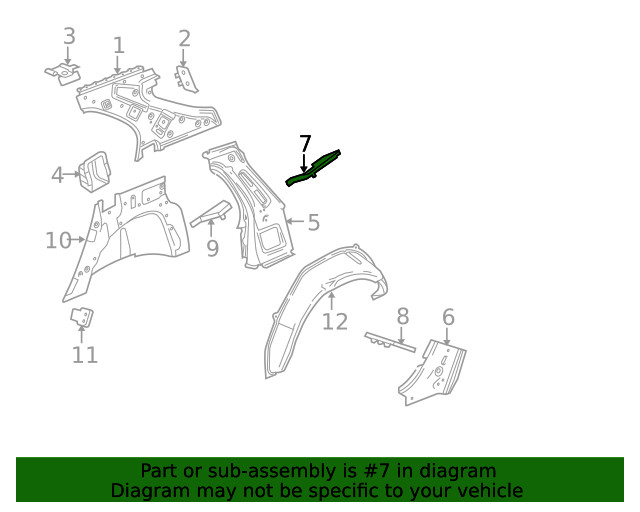 3
1
2
7
4
5
10
9
12
8
6
11

Part or sub-assembly is #7 in diagram
Diagram may not be specific to your vehicle