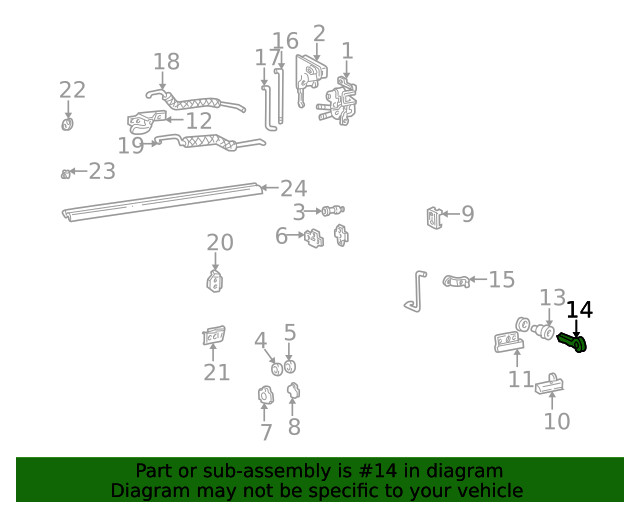 22
18
17
16
2
1
12
19
23
24
3
9
6
20
15
13
14
21
4
5
11
7
8
10

Part or sub-assembly is #14 in diagram
Diagram may not be specific to your vehicle