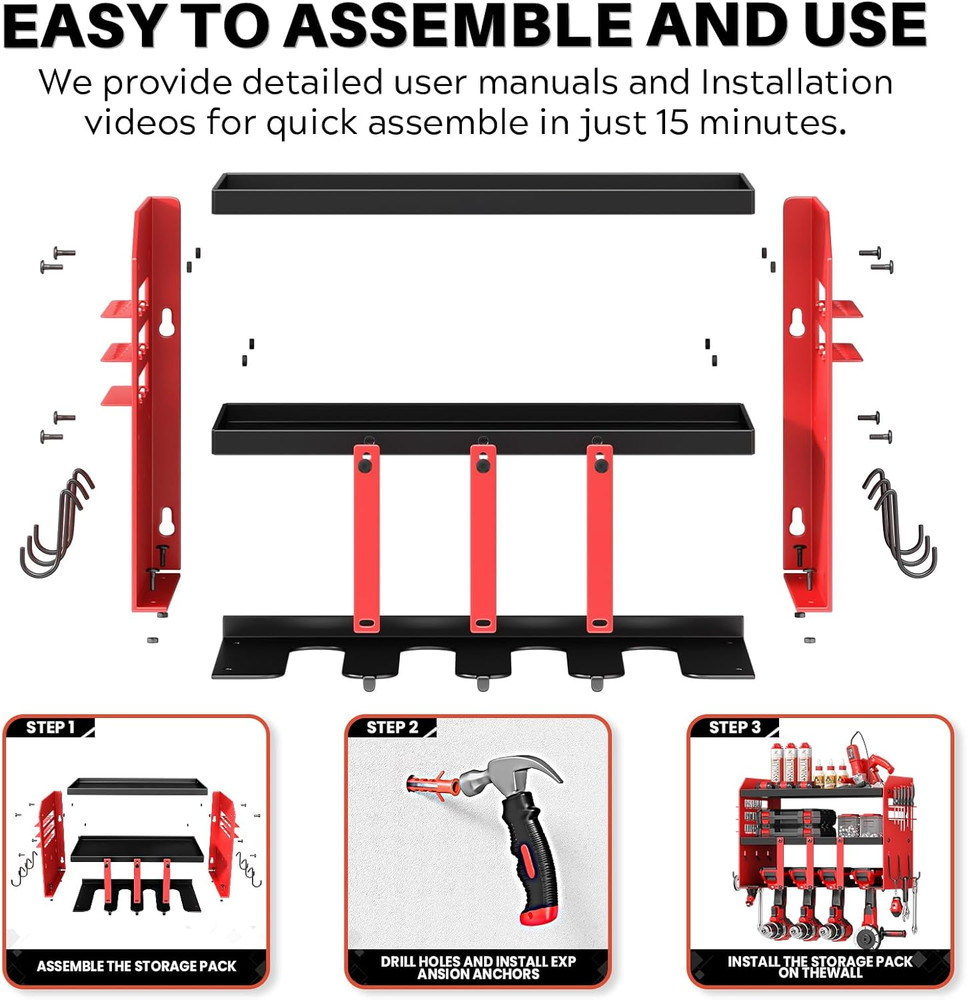 EASY TO ASSEMBLE AND USE

We provide detailed user manuals and Installation videos for quick assemble in just 15 minutes.

STEP 1

ASSEMBLE THE STORAGE PACK

STEP 2

DRILL HOLES AND INSTALL EXP ANSION ANCHORS

STEP 3

INSTALL THE STORAGE PACK ON THEWALL