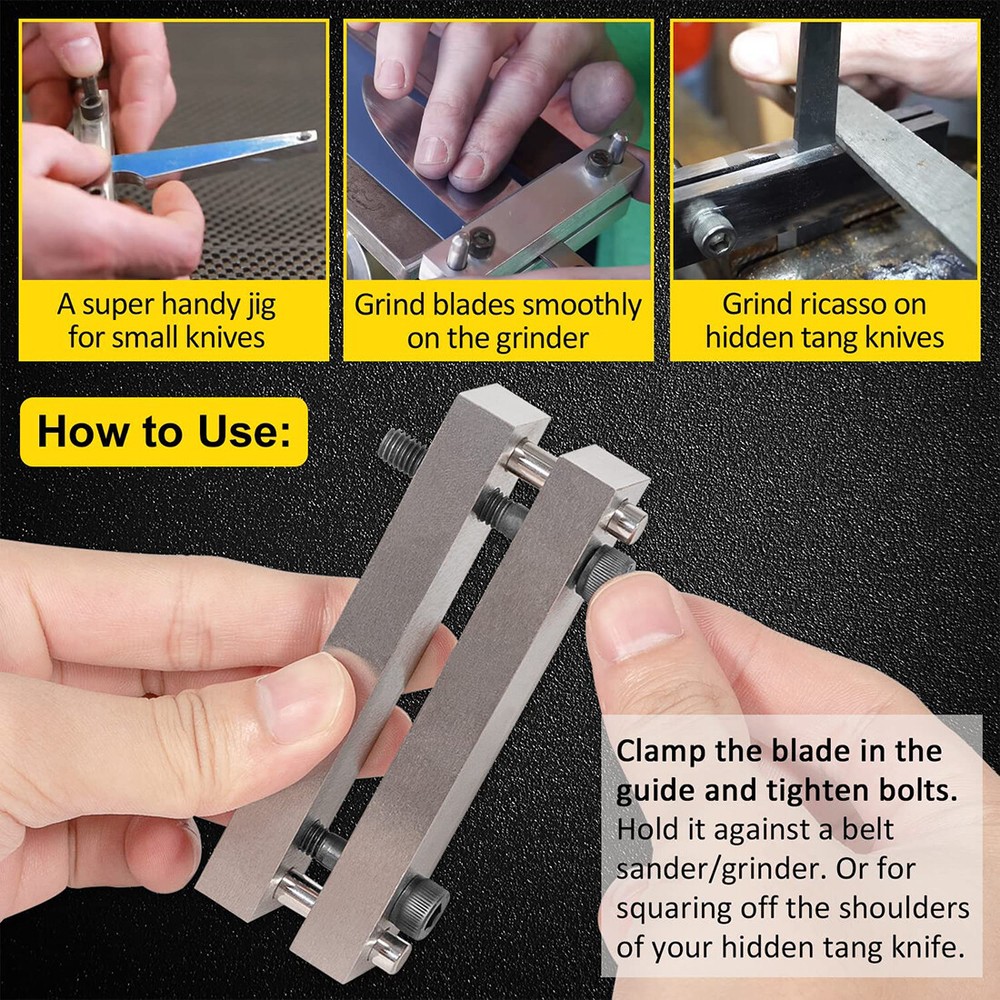 A super handy jig for small knives

Grind blades smoothly on the grinder

Grind ricasso on hidden tang knives

How to Use:

Clamp the blade in the guide and tighten bolts.
Hold it against a belt sander/grinder. Or for squaring off the shoulders of your hidden tang knife.