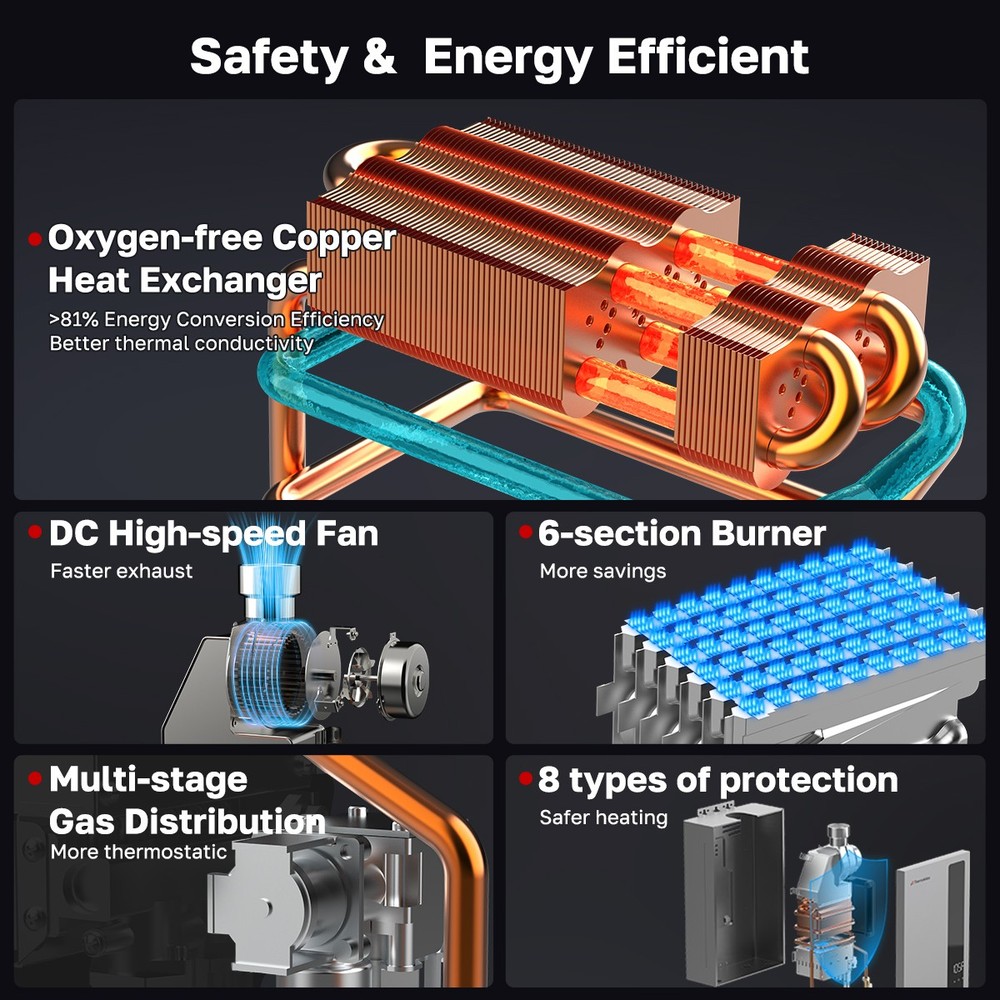 Safety & Energy Efficient

Oxygen-free Copper Heat Exchanger

>81% Energy Conversion Efficiency
Better thermal conductivity

DC High-speed Fan

Faster exhaust

6-section Burner

More savings

Multi-stage Gas Distribution

More thermostatic

8 types of protection

Safer heating