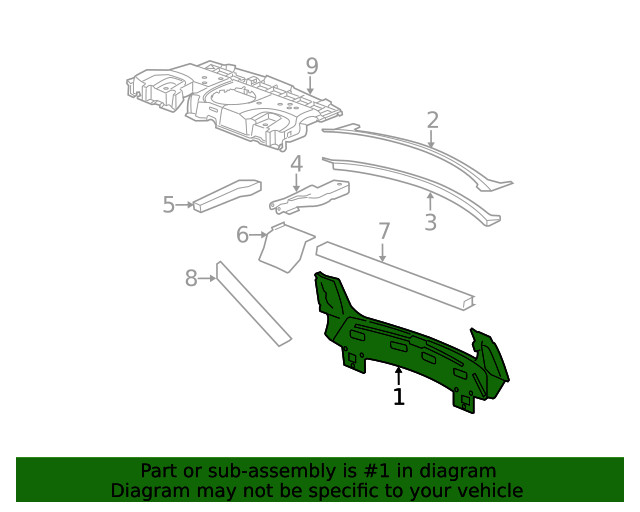 9
2
4
5
3
6
7
8
1

Part or sub-assembly is #1 in diagram
Diagram may not be specific to your vehicle