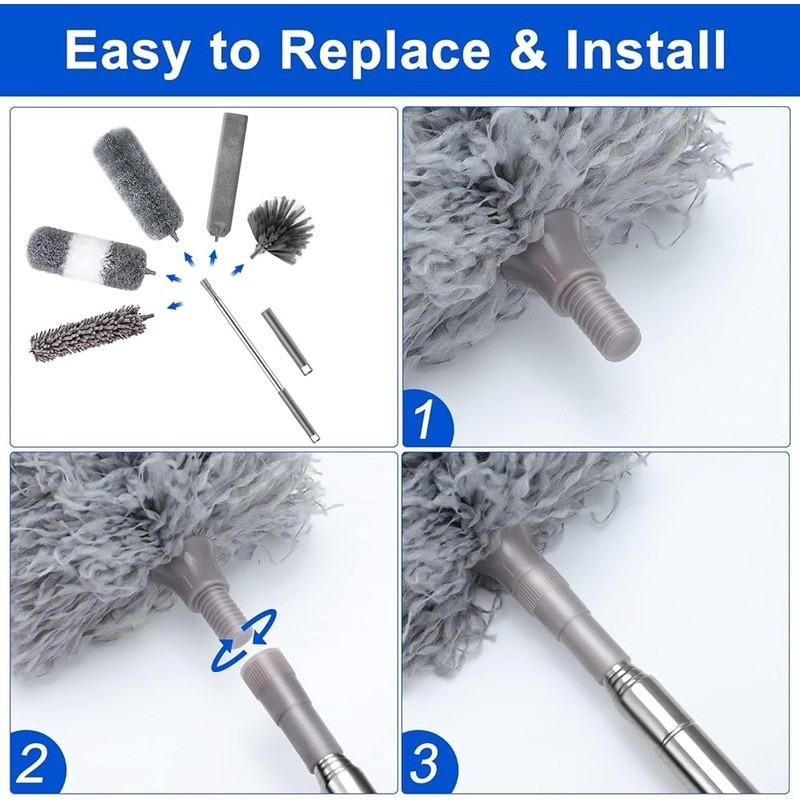 Easy to Replace & Install

1

2

3