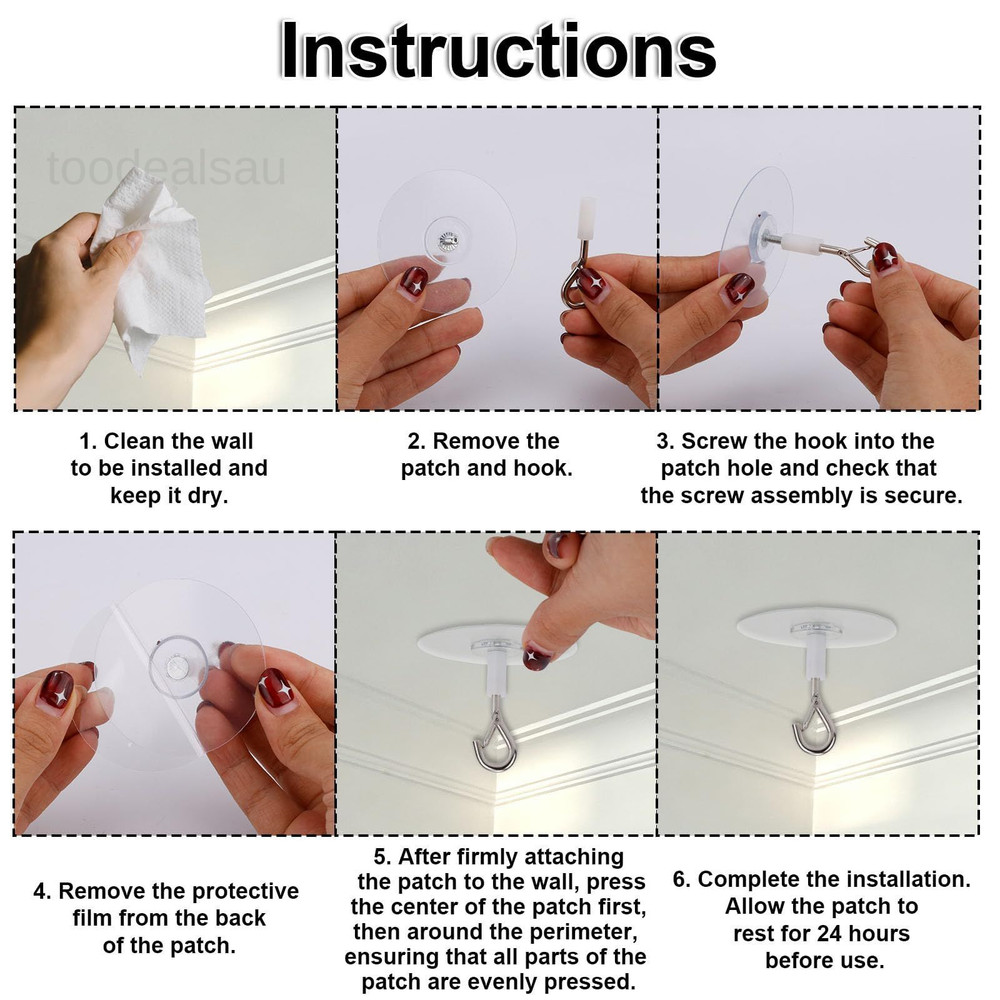 Instructions

toodealsau

1. Clean the wall to be installed and keep it dry.

2. Remove the patch and hook.

3. Screw the hook into the patch hole and check that the screw assembly is secure.

4. Remove the protective film from the back of the patch.

5. After firmly attaching the patch to the wall, press the center of the patch first, then around the perimeter, ensuring that all parts of the patch are evenly pressed.

6. Complete the installation. Allow the patch to rest for 24 hours before use.