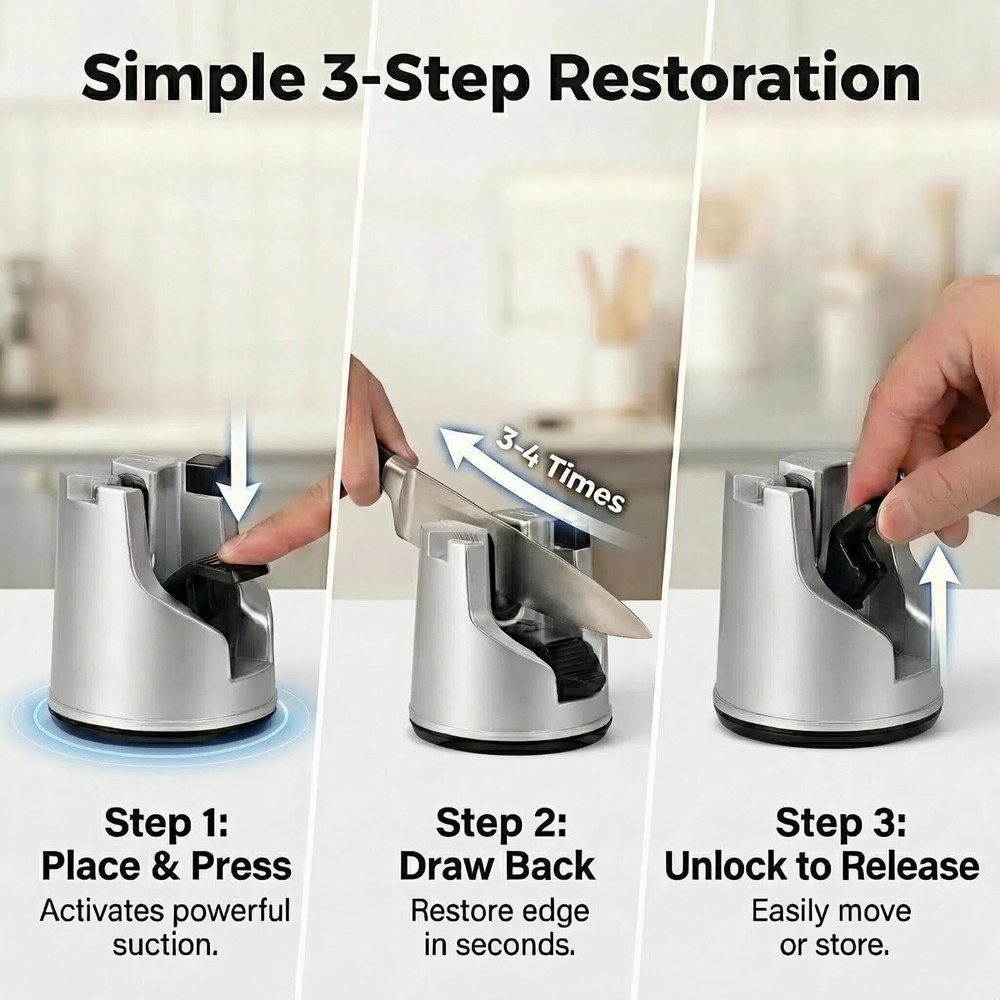 Simple 3-Step Restoration

3-4 Times

Step 1:
Place & Press
Activates powerful suction.

Step 2:
Draw Back
Restore edge in seconds.

Step 3:
Unlock to Release
Easily move or store.