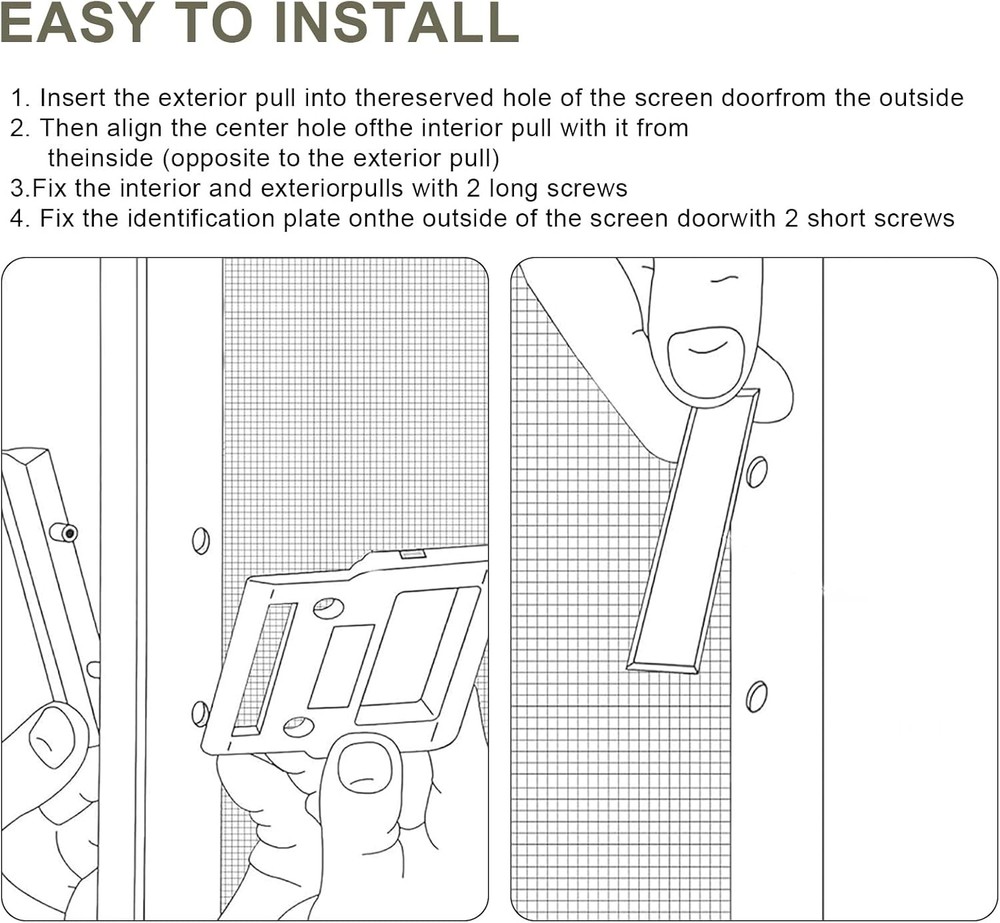 EASY TO INSTALL

1. Insert the exterior pull into thereserved hole of the screen doorfrom the outside
2. Then align the center hole ofthe interior pull with it from theinside (opposite to the exterior pull)
3.Fix the interior and exteriorpulls with 2 long screws
4. Fix the identification plate onthe outside of the screen doorwith 2 short screws