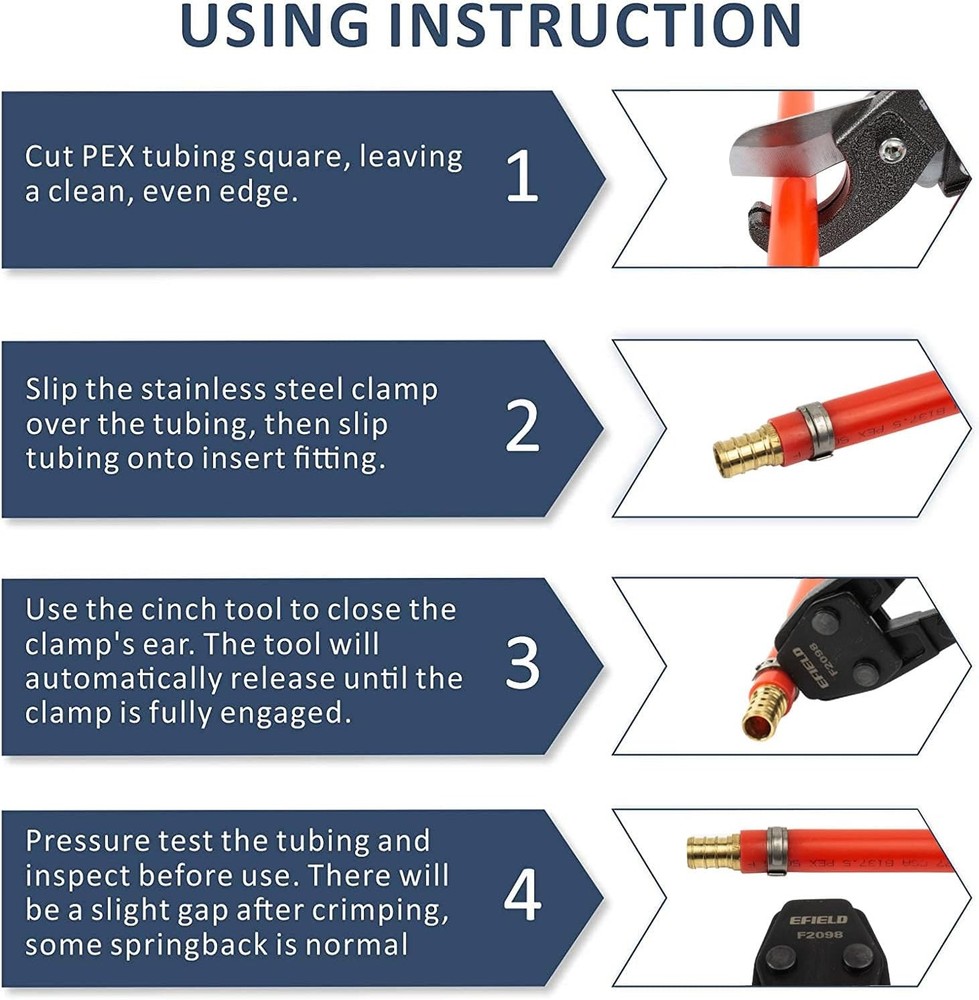 USING INSTRUCTION

Cut PEX tubing square, leaving a clean, even edge.

1

Slip the stainless steel clamp over the tubing, then slip tubing onto insert fitting.

2

Use the cinch tool to close the clamp's ear. The tool will automatically release until the clamp is fully engaged.

3

EFIELD
F2098

Pressure test the tubing and inspect before use. There will be a slight gap after crimping, some springback is normal

4

EFIELD
F2098