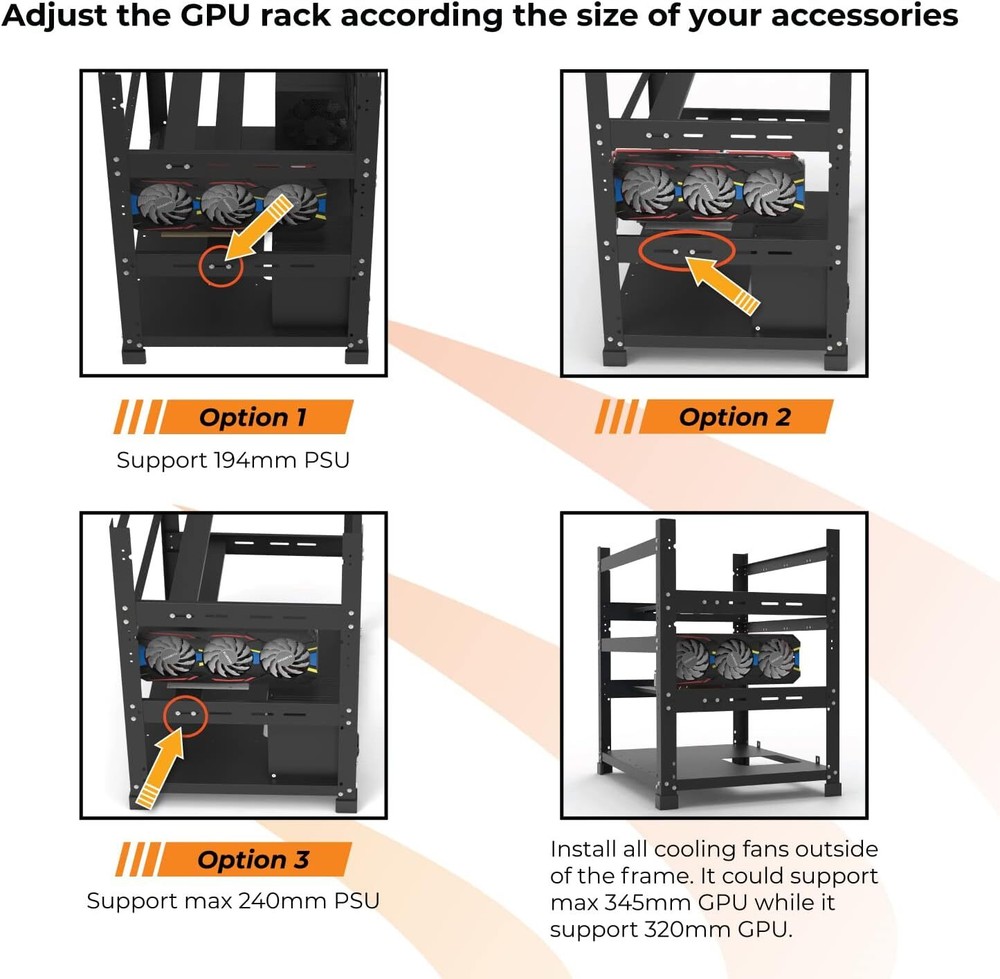 Adjust the GPU rack according the size of your accessories

Option 1

Support 194mm PSU

Option 2

Option 3

Support max 240mm PSU

Install all cooling fans outside of the frame. It could support max 345mm GPU while it support 320mm GPU.