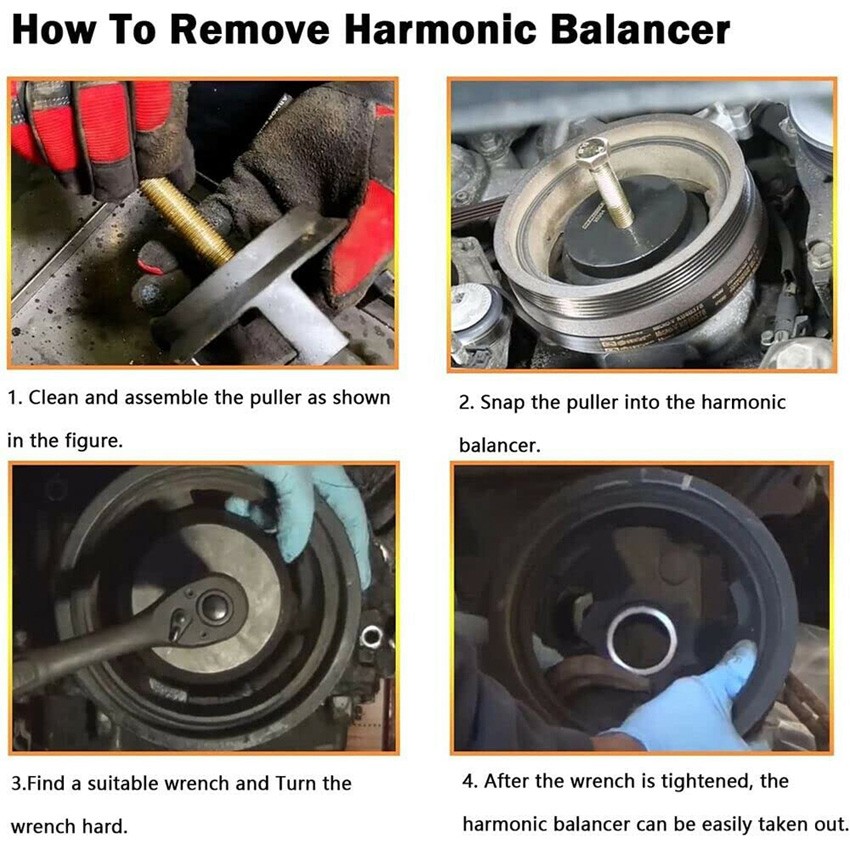 How To Remove Harmonic Balancer

1. Clean and assemble the puller as shown in the figure.

2. Snap the puller into the harmonic balancer.

3.Find a suitable wrench and Turn the wrench hard.

4. After the wrench is tightened, the harmonic balancer can be easily taken out.