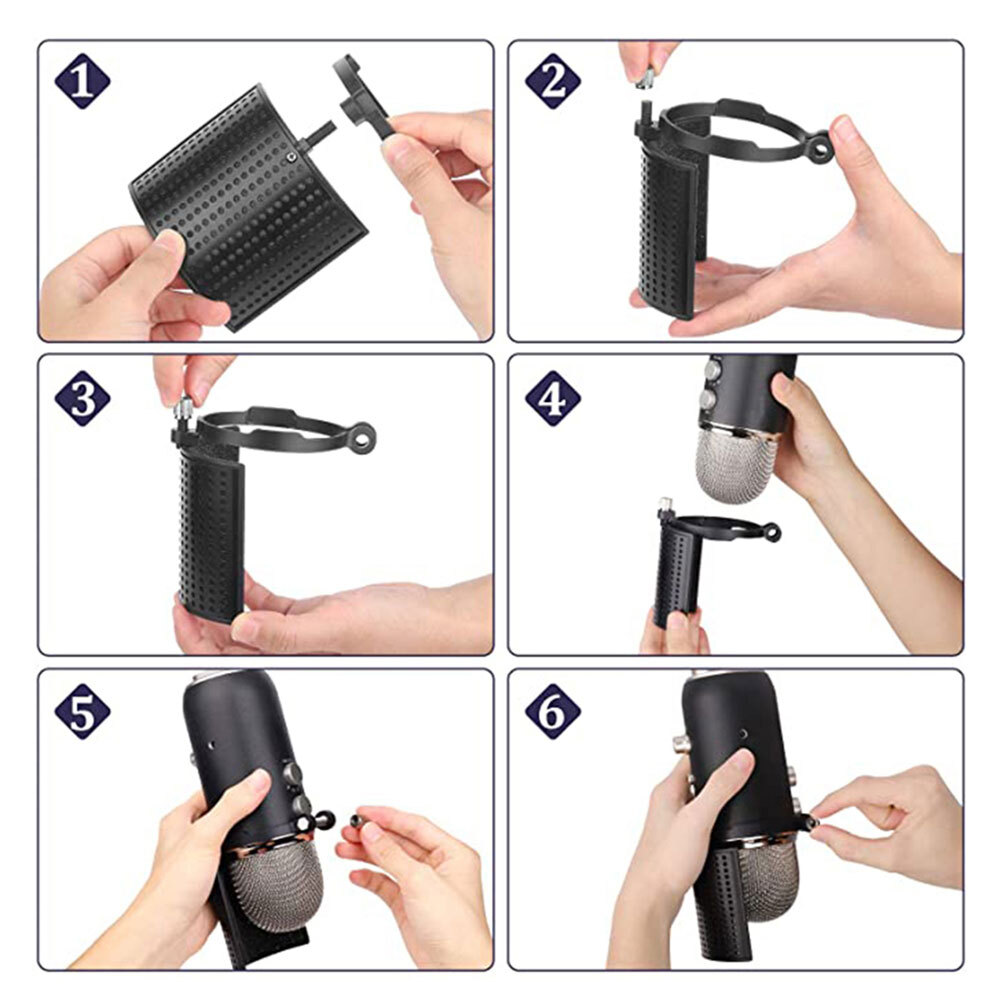 1

2

3

4

5

6