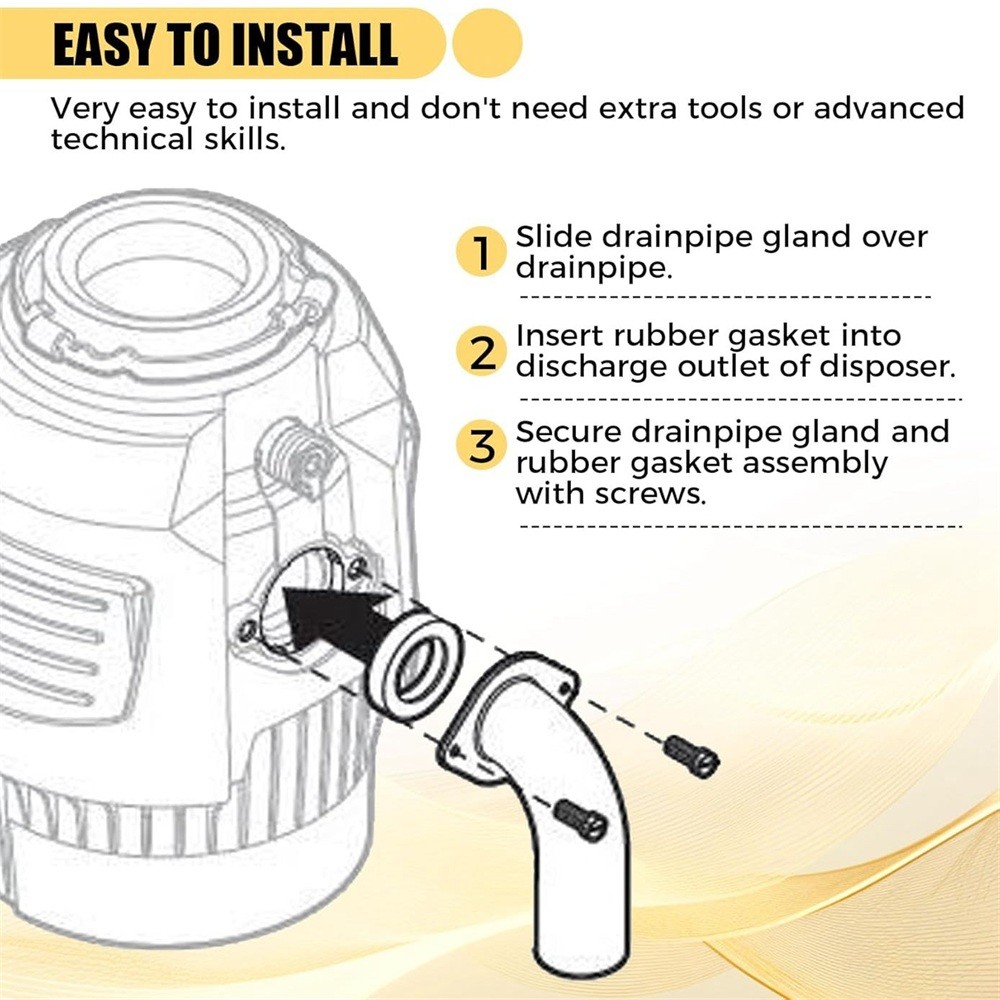 EASY TO INSTALL

Very easy to install and don't need extra tools or advanced technical skills.

1 Slide drainpipe gland over drainpipe.

2 Insert rubber gasket into discharge outlet of disposer.

3 Secure drainpipe gland and rubber gasket assembly with screws.