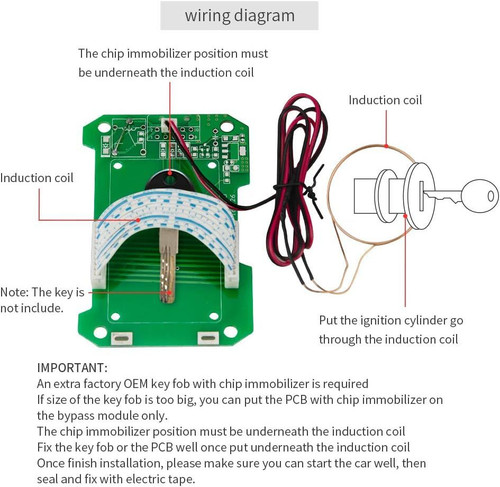 wiring diagram

The chip immobilizer position must be underneath the induction coil

Induction coil

Induction coil

Note: The key is not include.

Put the ignition cylinder go through the induction coil

IMPORTANT:
An extra factory OEM key fob with chip immobilizer is required
If size of the key fob is too big, you can put the PCB with chip immobilizer on the bypass module only.
The chip immobilizer position must be underneath the induction coil
Fix the key fob or the PCB well once put underneath the induction coil
Once finish installation, please make sure you can start the car well, then seal and fix with electric tape.