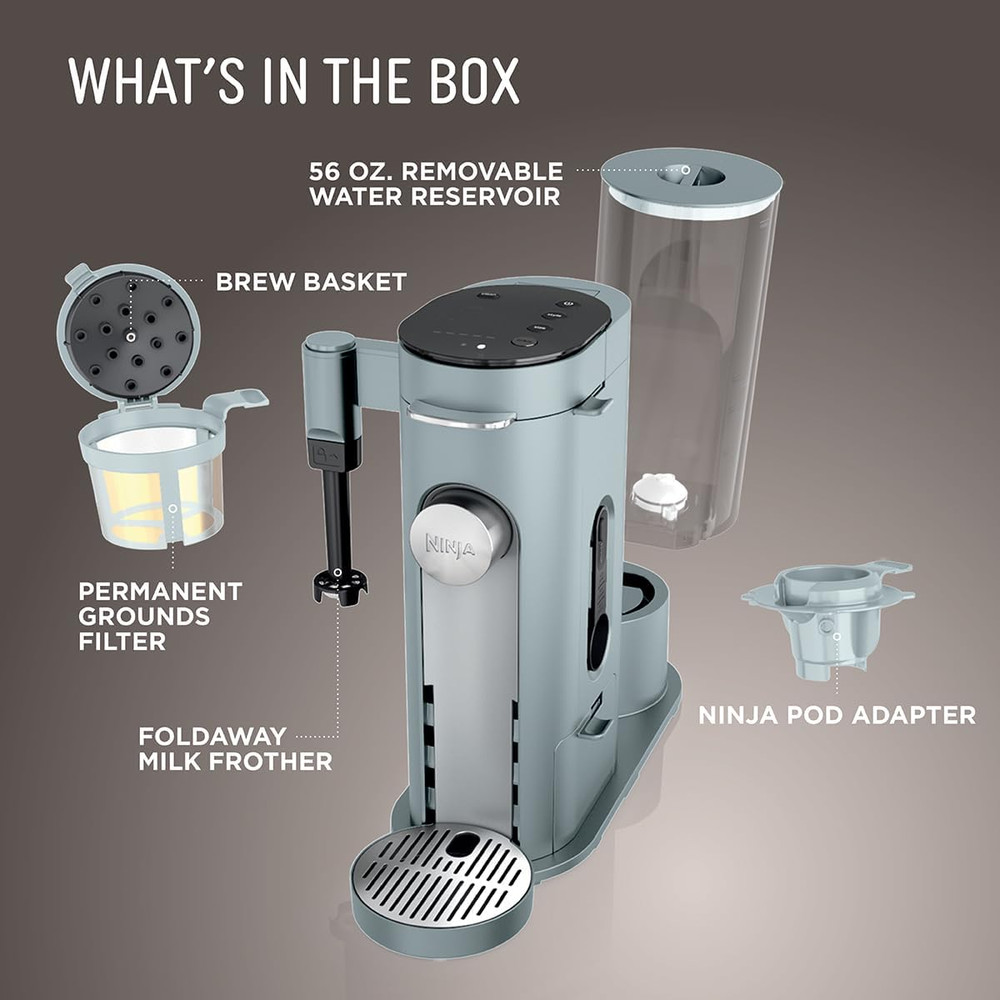 WHAT'S IN THE BOX

56 OZ. REMOVABLE WATER RESERVOIR

BREW BASKET

PERMANENT GROUNDS FILTER

FOLDAWAY MILK FROTHER

NINJA

NINJA POD ADAPTER