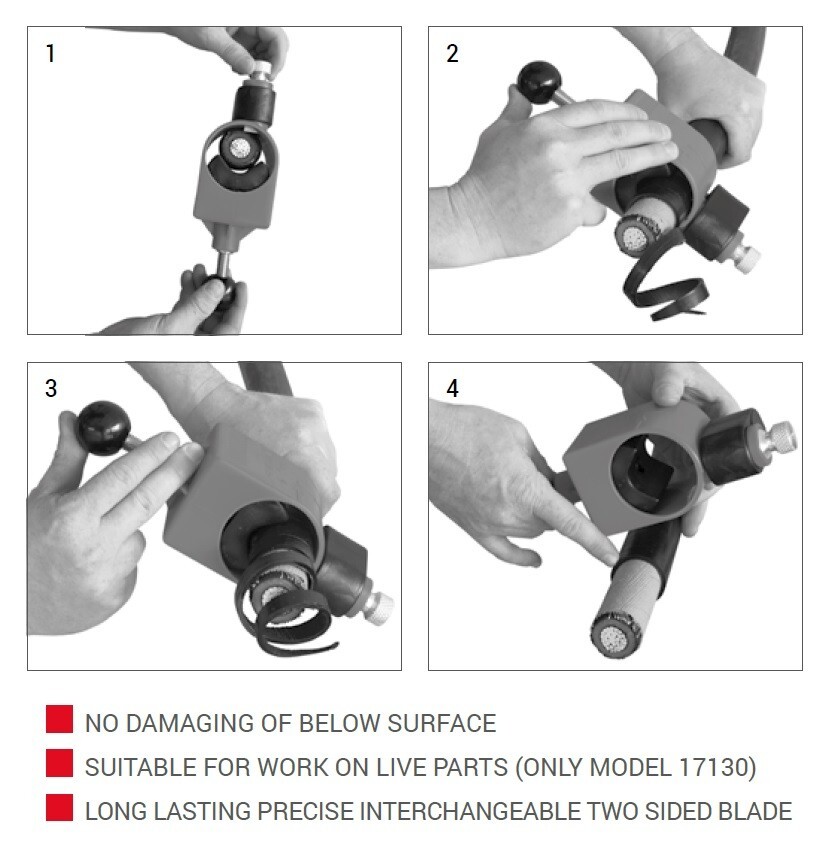 1

2

3

4

NO DAMAGING OF BELOW SURFACE

SUITABLE FOR WORK ON LIVE PARTS (ONLY MODEL 17130)

LONG LASTING PRECISE INTERCHANGEABLE TWO SIDED BLADE