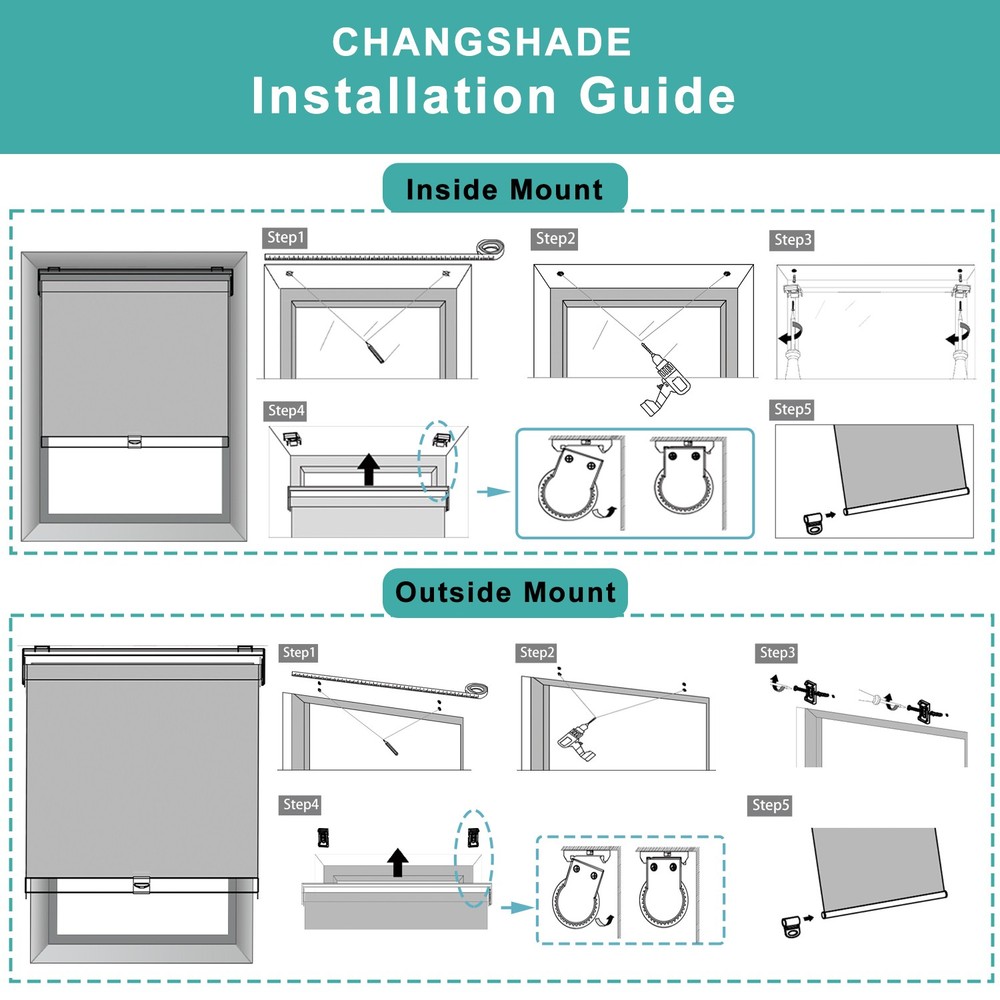 CHANGSHADE
Installation Guide

Inside Mount

Step1

Step2

Step3

Step4

Step5

Outside Mount

Step1

Step2

Step3

Step4

Step5